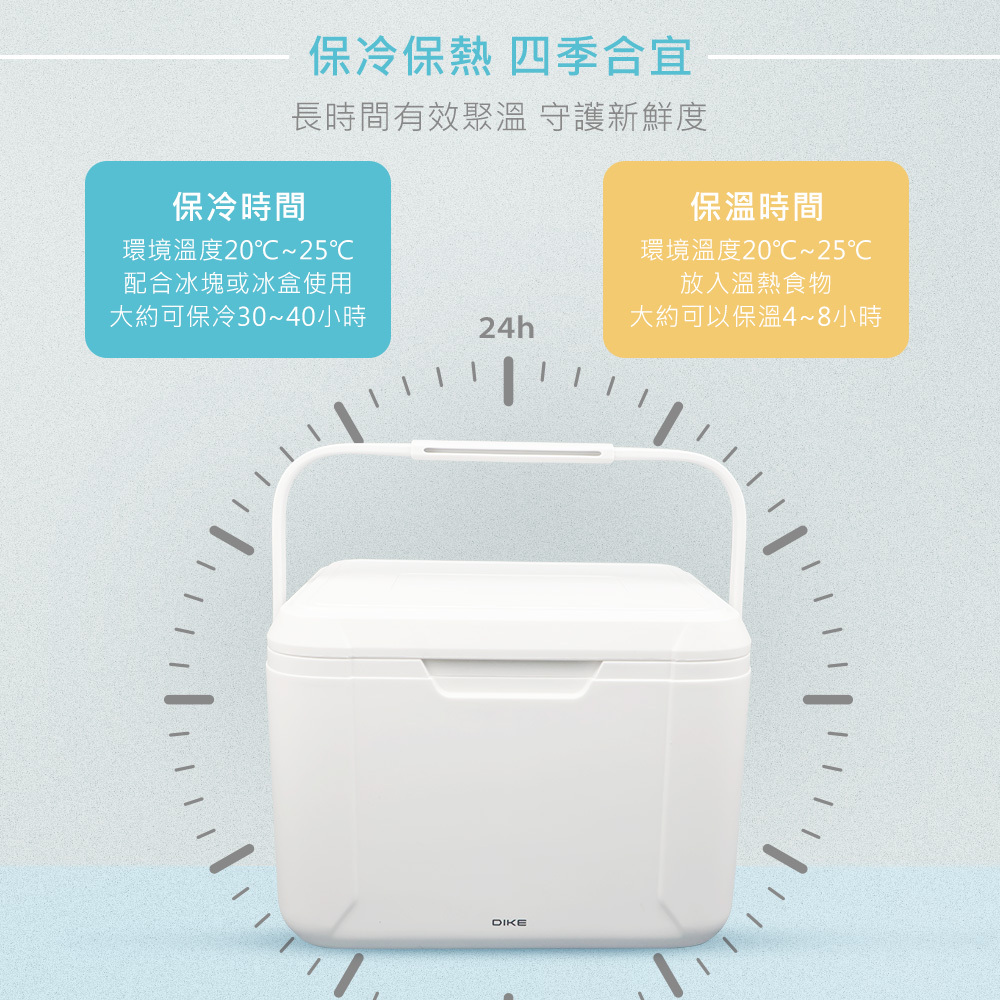 保冷保熱 四季合宜

長時間有效聚溫 守護新鮮度

保冷時間
環境溫度20℃~25℃
配合冰塊或冰盒使用
大約可保冷30~40小時

保溫時間
環境溫度20℃~25℃
放入溫熱食物
大約可以保溫4~8小時

24h

DIKE