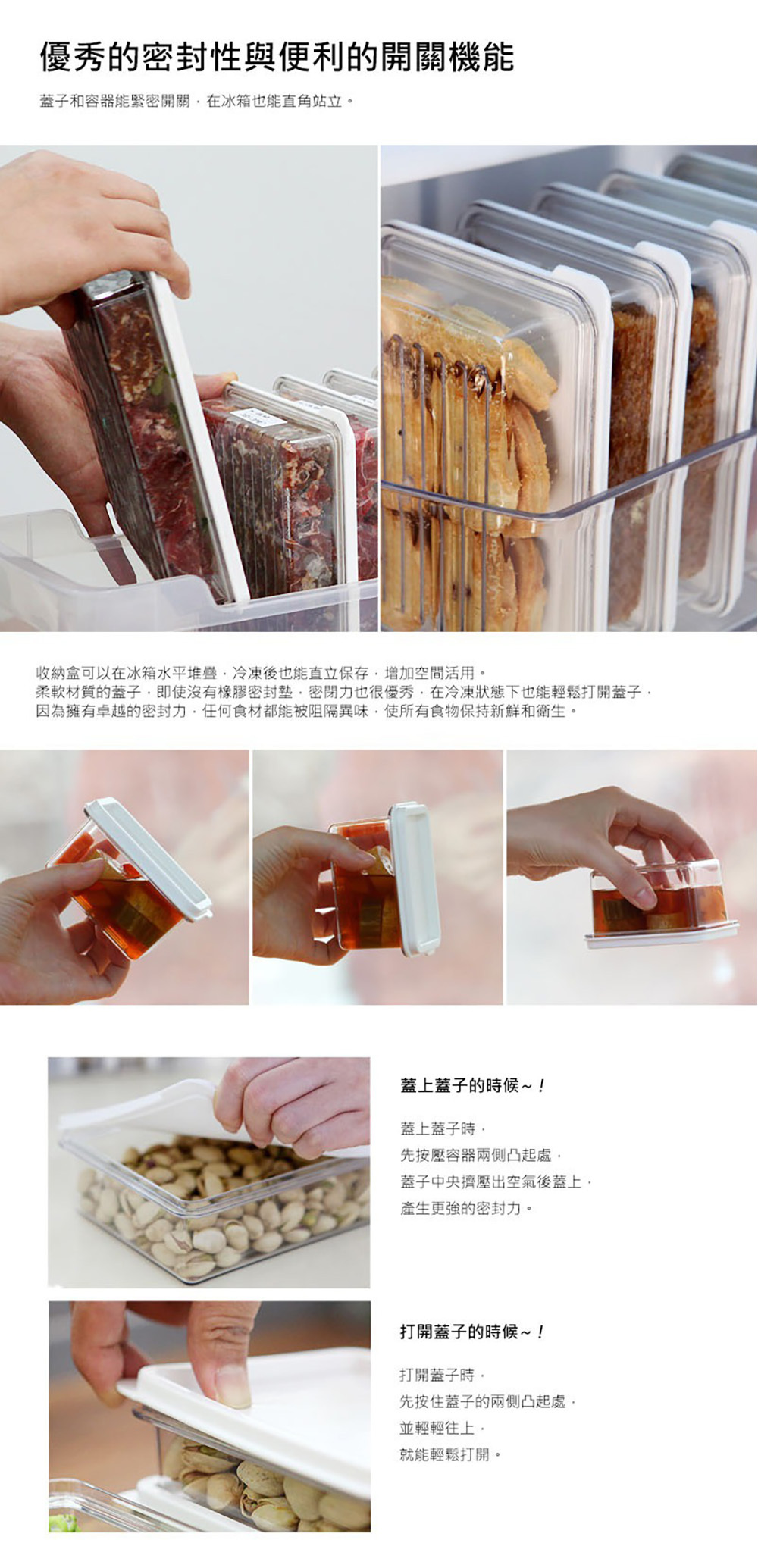 優秀的密封性與便利的開關機能

蓋子和容器能緊密開關，在冰箱也能直角站立。

收納盒可以在冰箱水平堆疊，冷凍後也能直立保存，增加空間活用。
柔軟材質的蓋子，即使沒有橡膠密封墊，密閉力也很優秀，在冷凍狀態下也能輕鬆打開蓋子，
因為擁有卓越的密封力，任何食材都能被阻隔異味，使所有食物保持新鮮和衛生。

蓋上蓋子的時候～！

蓋上蓋子時，
先按壓容器兩側凸起處，
蓋子中央擠壓出空氣後蓋上，
產生更強的密封力。

打開蓋子的時候～！

打開蓋子時，
先按住蓋子的兩側凸起處，
並輕輕往上，
就能輕鬆打開。