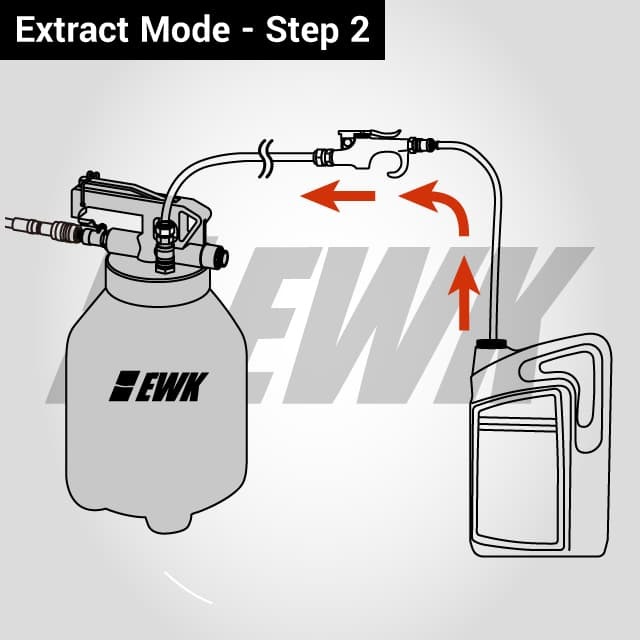 Extract Mode - Step 2

EWK

EWK