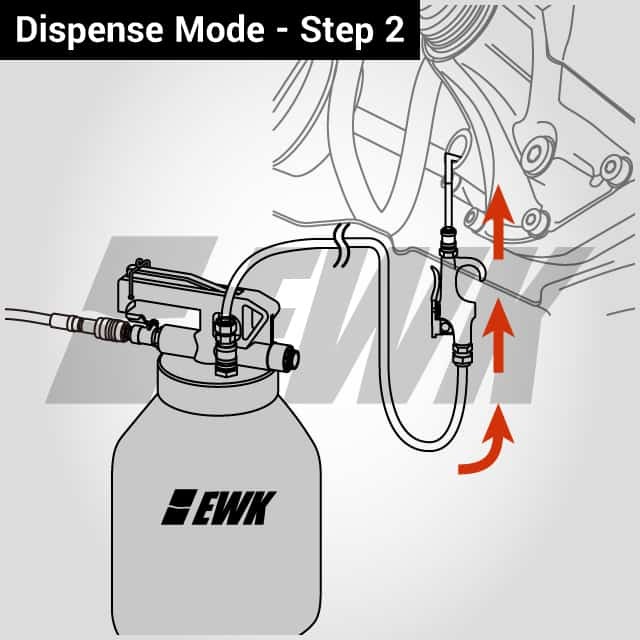 Dispense Mode - Step 2

EWK

EWK