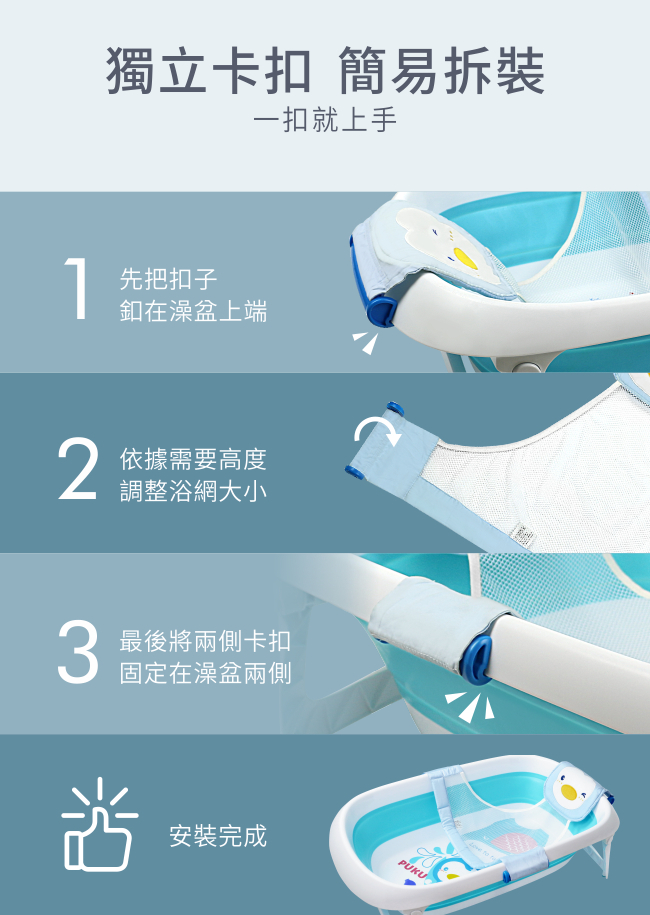 獨立卡扣 簡易拆裝

一扣就上手

1 先把扣子 釦在澡盆上端

2 依據需要高度 調整浴網大小

3 最後將兩側卡扣 固定在澡盆兩側

安裝完成

PUKU