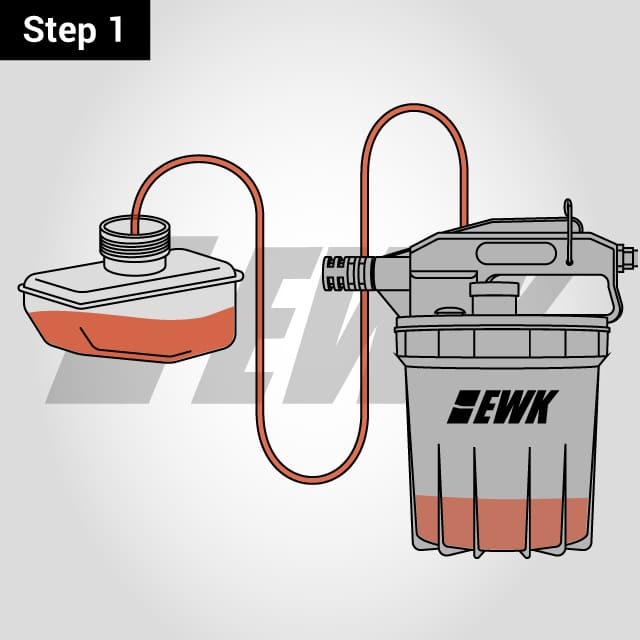 Step 1

EWK

EWK