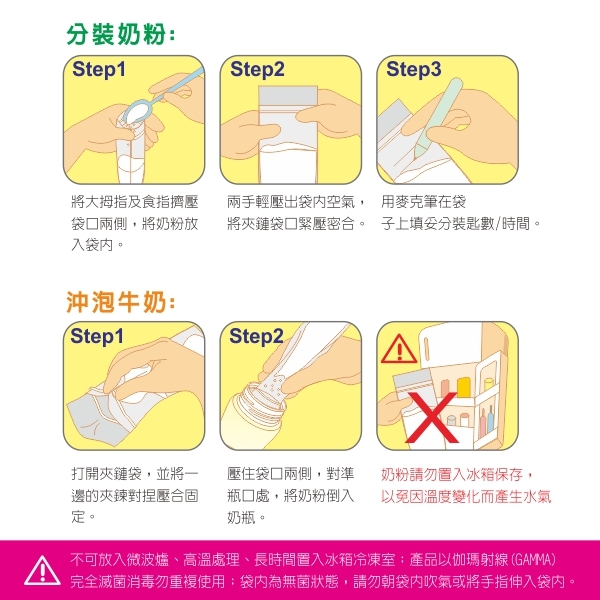 分裝奶粉:

Step1

將大拇指及食指擠壓袋口兩側，將奶粉放入袋內。

Step2

兩手輕壓出袋內空氣，將夾鏈袋口緊壓密合。

Step3

用麥克筆在袋子上填妥分裝匙數/時間。

沖泡牛奶:

Step1

打開夾鏈袋，並將一邊的夾鍊對捏壓合固定。

Step2

壓住袋口兩側，對準瓶口處，將奶粉倒入奶瓶。

奶粉請勿置入冰箱保存，以免因溫度變化而產生水氣

不可放入微波爐、高溫處理、長時間置入冰箱冷凍室；產品以伽瑪射線(GAMMA)完全滅菌消毒勿重複使用；袋內為無菌狀態，請勿朝袋內吹氣或將手指伸入袋內。