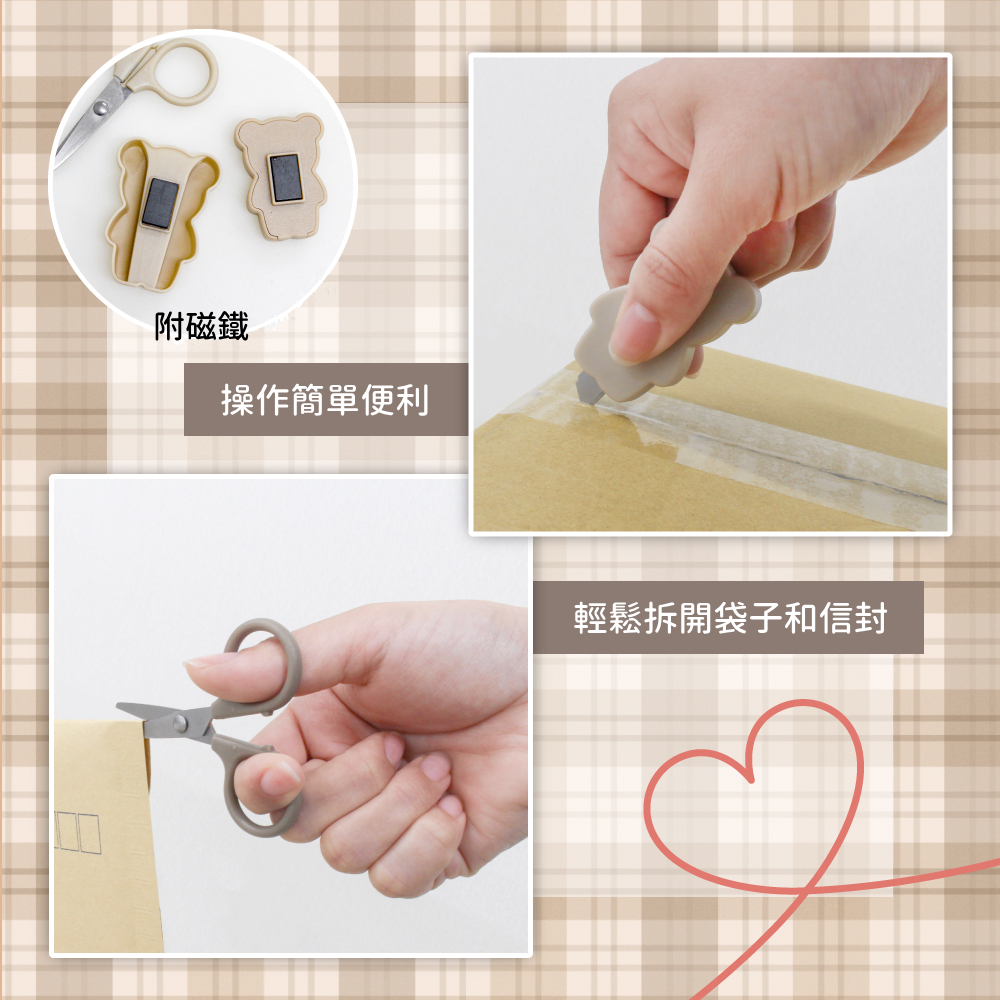 附磁鐵

操作簡單便利

輕鬆拆開袋子和信封