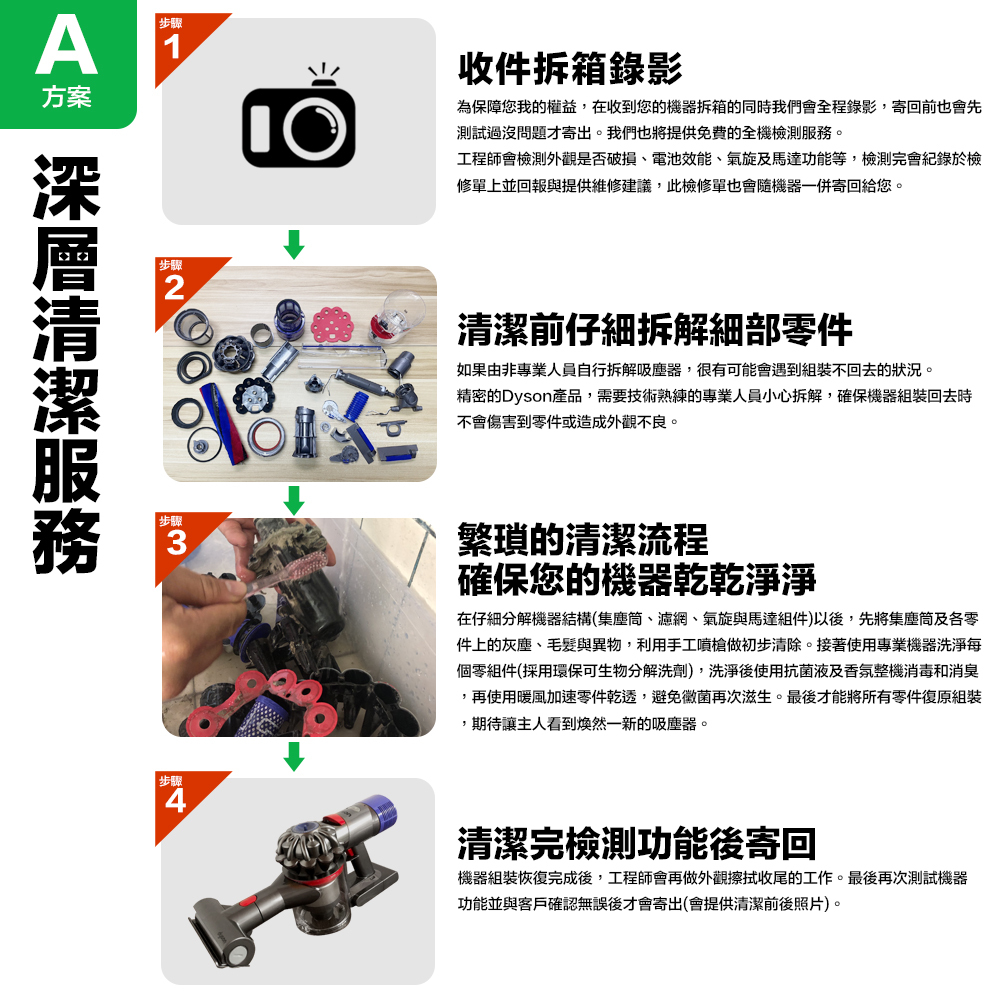 A
方案

深層清潔服務

步驟
1

收件拆箱錄影

為保障您我的權益，在收到您的機器拆箱的同時我們會全程錄影，寄回前也會先測試過沒問題才寄出。我們也將提供免費的全機檢測服務。
工程師會檢測外觀是否破損、電池效能、氣旋及馬達功能等，檢測完會紀錄於檢修單上並回報與提供維修建議，此檢修單也會隨機器一併寄回給您。

步驟
2

清潔前仔細拆解細部零件

如果由非專業人員自行拆解吸塵器，很有可能會遇到組裝不回去的狀況。
精密的Dyson產品，需要技術熟練的專業人員小心拆解，確保機器組裝回去時不會傷害到零件或造成外觀不良。

步驟
3

繁瑣的清潔流程
確保您的機器乾乾淨淨

在仔細分解機器結構(集塵筒、濾網、氣旋與馬達組件)以後，先將集塵筒及各零件上的灰塵、毛髮與異物，利用手工噴槍做初步清除。接著使用專業機器洗淨每個零組件(採用環保可生物分解洗劑)，洗淨後使用抗菌液及香氛整機消毒和消臭，再使用暖風加速零件乾透，避免黴菌再次滋生。最後才能將所有零件復原組裝，期待讓主人看到煥然一新的吸塵器。

步驟
4

清潔完檢測功能後寄回

機器組裝恢復完成後，工程師會再做外觀擦拭收尾的工作。最後再次測試機器功能並與客戶確認無誤後才會寄出(會提供清潔前後照片)。