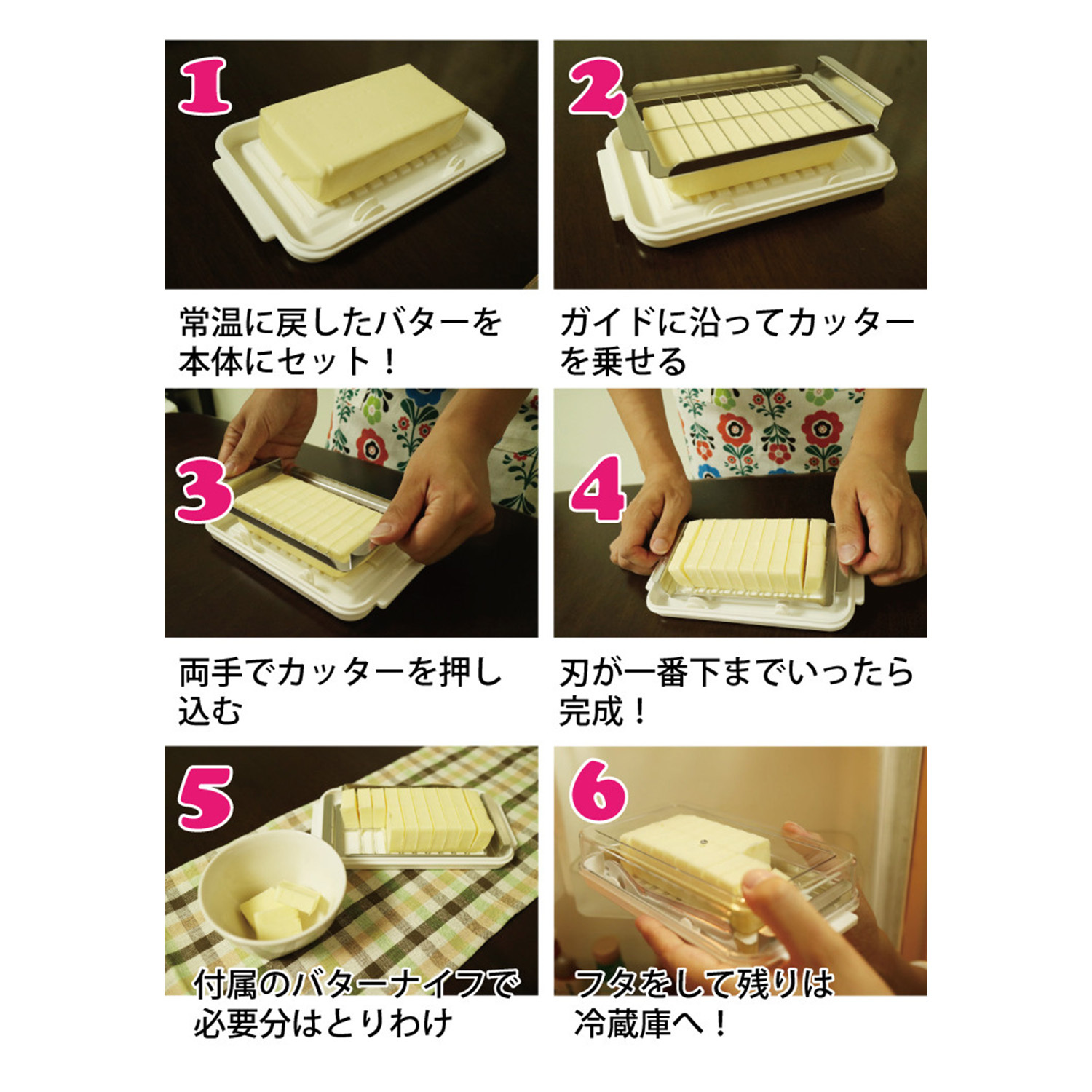 1

常温に戻したバターを本体にセット！

2

ガイドに沿ってカッターを乗せる

3

両手でカッターを押し込む

4

刃が一番下までいったら完成！

5

付属のバターナイフで必要分はとりわけ

6

フタをして残りは冷蔵庫へ！