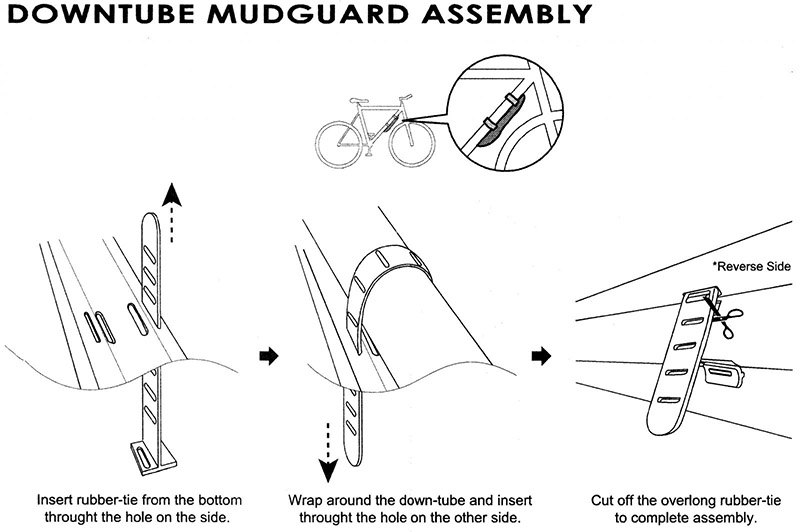 DOWNTUBE MUDGUARD ASSEMBLY

*Reverse Side

Insert rubber-tie from the bottom throught the hole on the side.

Wrap around the down-tube and insert throught the hole on the other side.

Cut off the overlong rubber-tie to complete assembly.