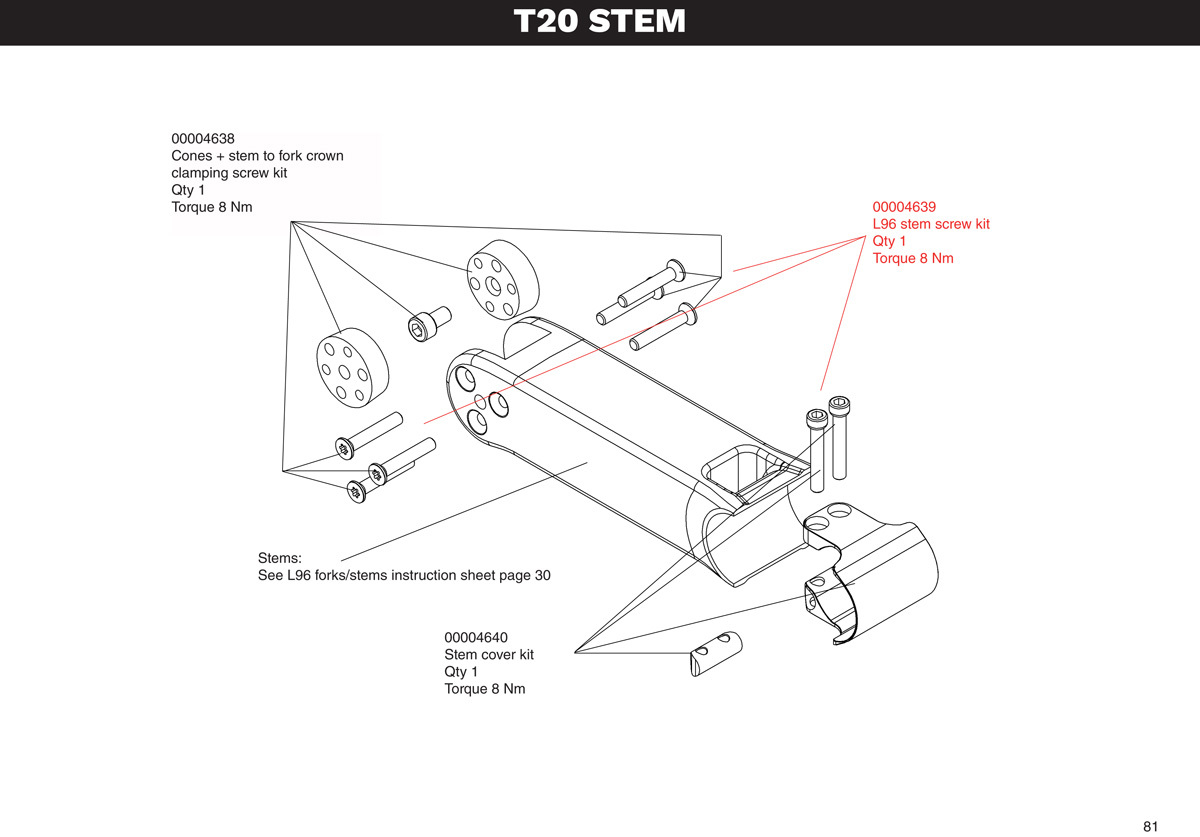 T20 STEM

00004638
Cones + stem to fork crown clamping screw kit
Qty 1
Torque 8 Nm

00004639
L96 stem screw kit
Qty 1
Torque 8 Nm

Stems:
See L96 forks/stems instruction sheet page 30

00004640
Stem cover kit
Qty 1
Torque 8 Nm

81