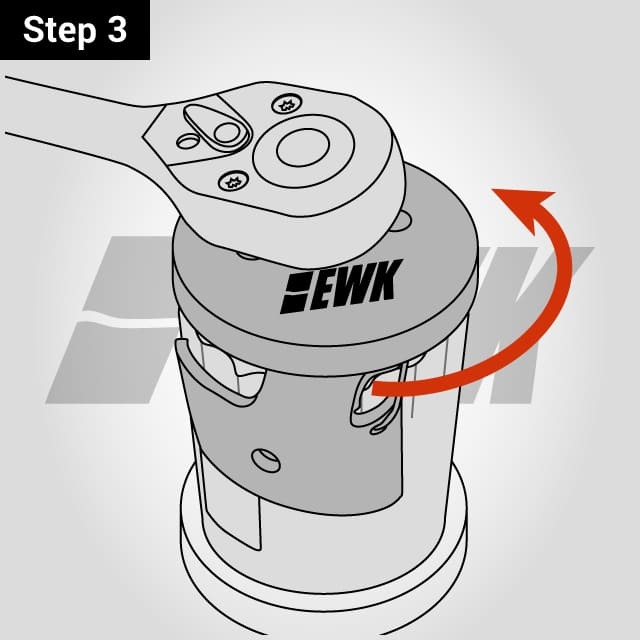 Step 3

EWK