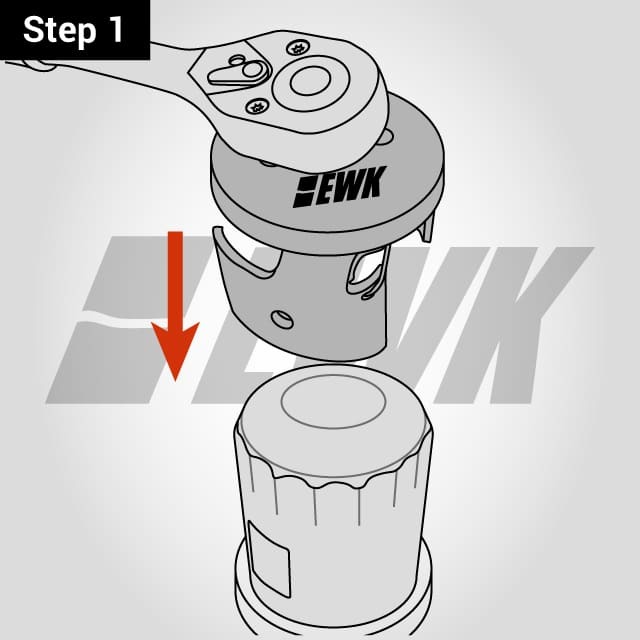 Step 1

EWK

EWK