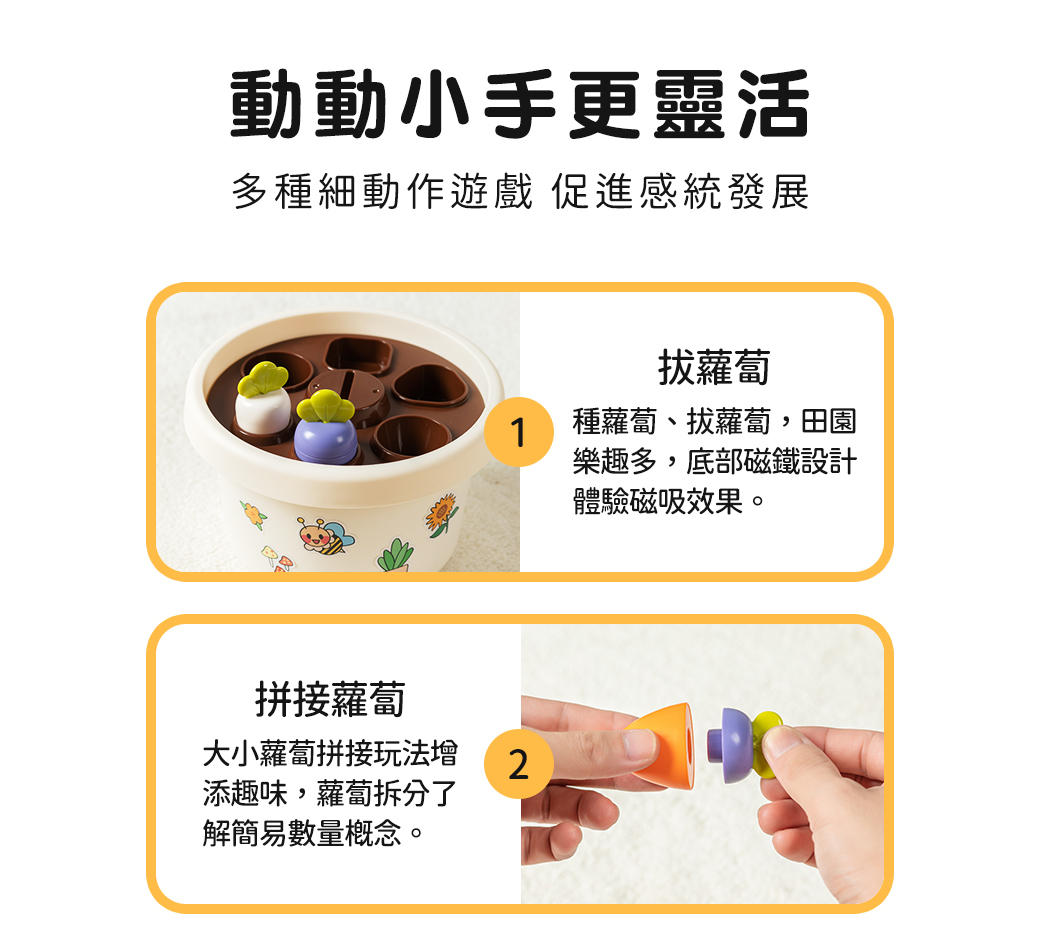 動動小手更靈活

多種細動作遊戲 促進感統發展

1

拔蘿蔔

種蘿蔔、拔蘿蔔，田園樂趣多，底部磁鐵設計體驗磁吸效果。

拼接蘿蔔

大小蘿蔔拼接玩法增添趣味，蘿蔔拆分了解簡易數量概念。

2