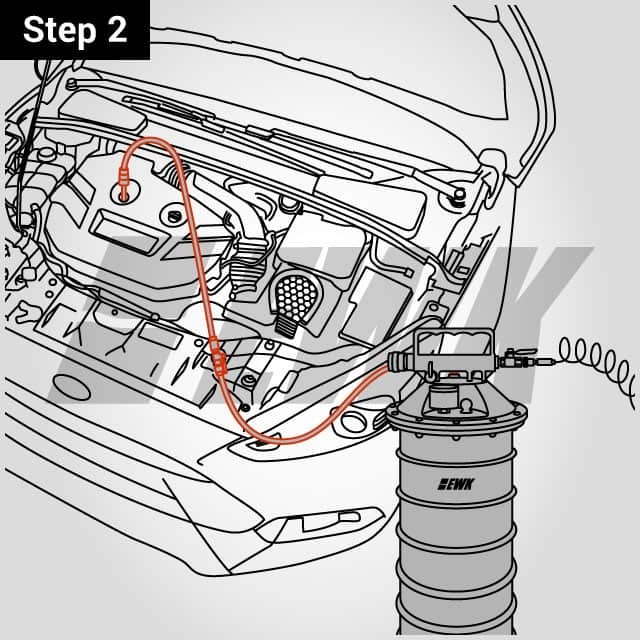 Step 2

EWK

EWK