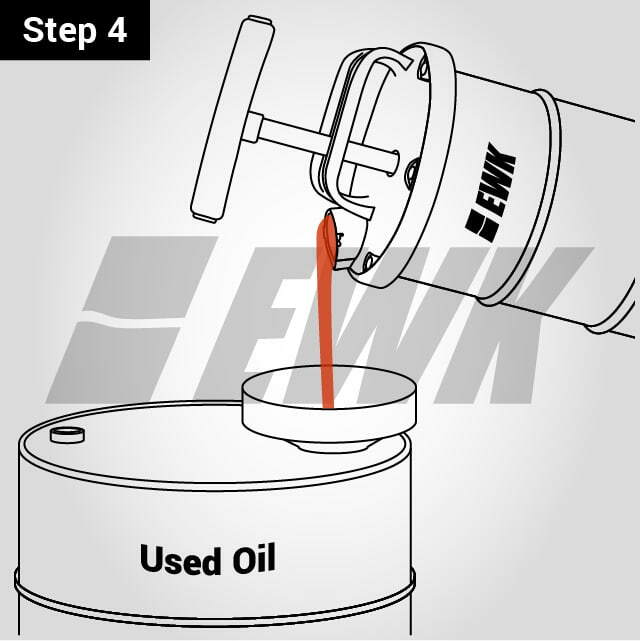 Step 4

EWK

EWK

Used Oil