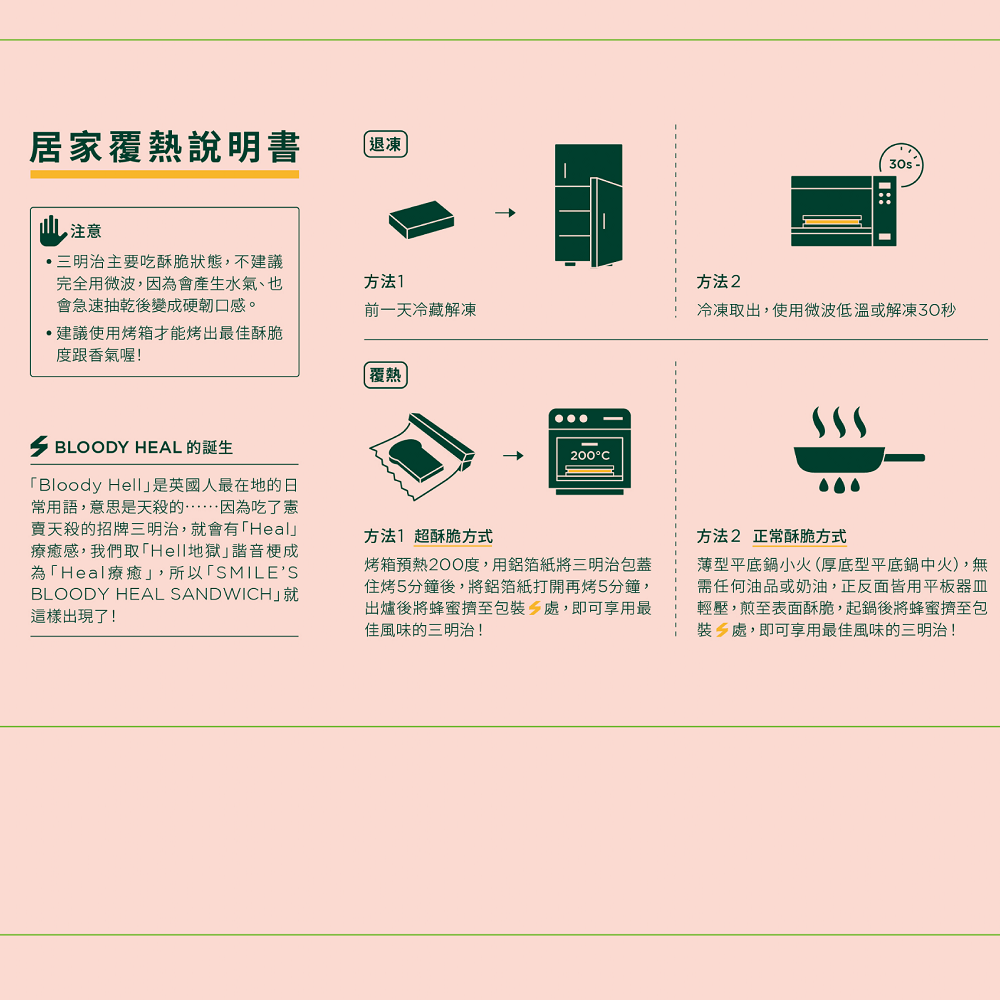 居家覆熱說明書

注意

• 三明治主要吃酥脆狀態，不建議完全用微波，因為會產生水氣、也會急速抽乾後變成硬韌口感。

• 建議使用烤箱才能烤出最佳酥脆度跟香氣喔！

BLOODY HEAL 的誕生

「Bloody Hell」是英國人最在地的日常用語，意思是天殺的……因為吃了憲賣天殺的招牌三明治，就會有「Heal」療癒感，我們取「Hell地獄」諧音梗成為「Heal療癒」，所以「SMILE'S BLOODY HEAL SANDWICH」就這樣出現了！

退凍

方法1
前一天冷藏解凍

30s

方法2
冷凍取出，使用微波低溫或解凍30秒

覆熱

200°C

方法1 超酥脆方式
烤箱預熱200度，用鋁箔紙將三明治包蓋住烤5分鐘後，將鋁箔紙打開再烤5分鐘，出爐後將蜂蜜擠至包裝⚡處，即可享用最佳風味的三明治！

方法2 正常酥脆方式
薄型平底鍋小火（厚底型平底鍋中火），無需任何油品或奶油，正反面皆用平板器皿輕壓，煎至表面酥脆，起鍋後將蜂蜜擠至包裝⚡處，即可享用最佳風味的三明治！