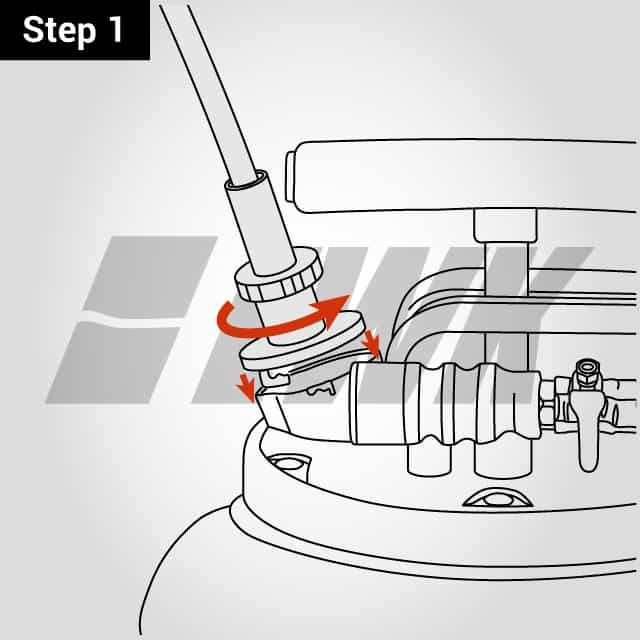 Step 1