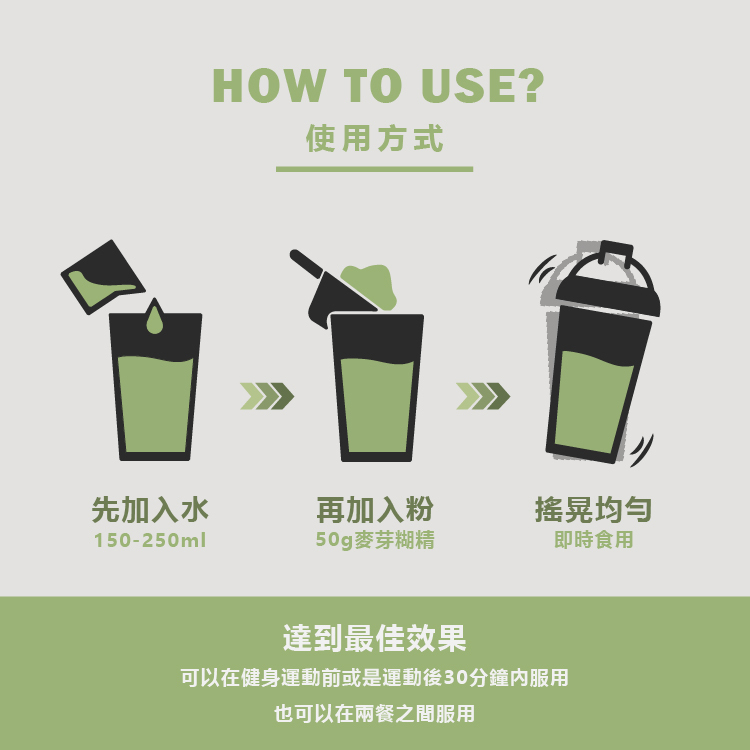 HOW TO USE?
使用方式

先加入水
150-250ml

再加入粉
50g麥芽糊精

搖晃均勻
即時食用

達到最佳效果
可以在健身運動前或是運動後30分鐘內服用
也可以在兩餐之間服用