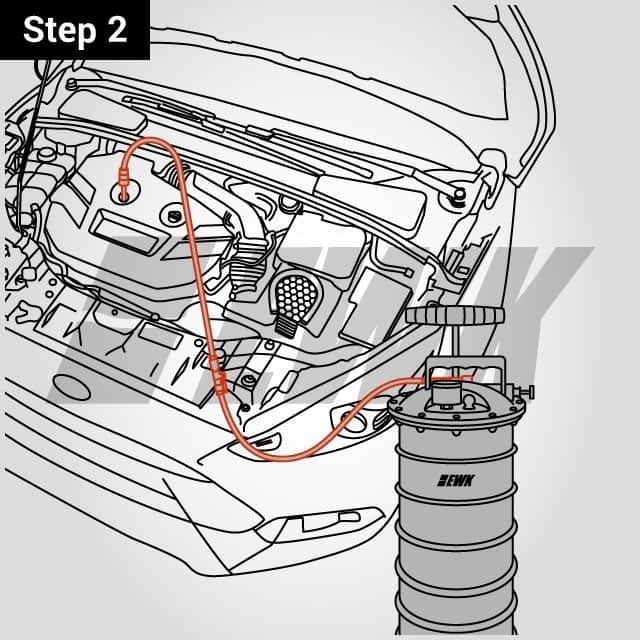 Step 2

EWK

EWK