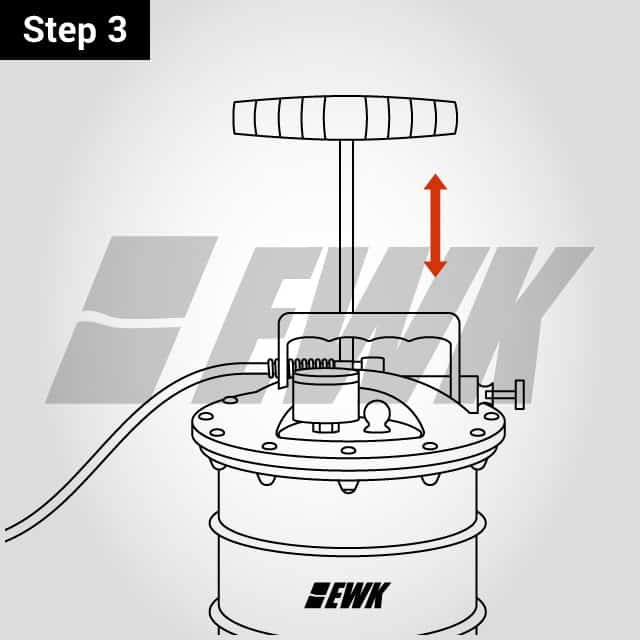 Step 3

EWK

EWK