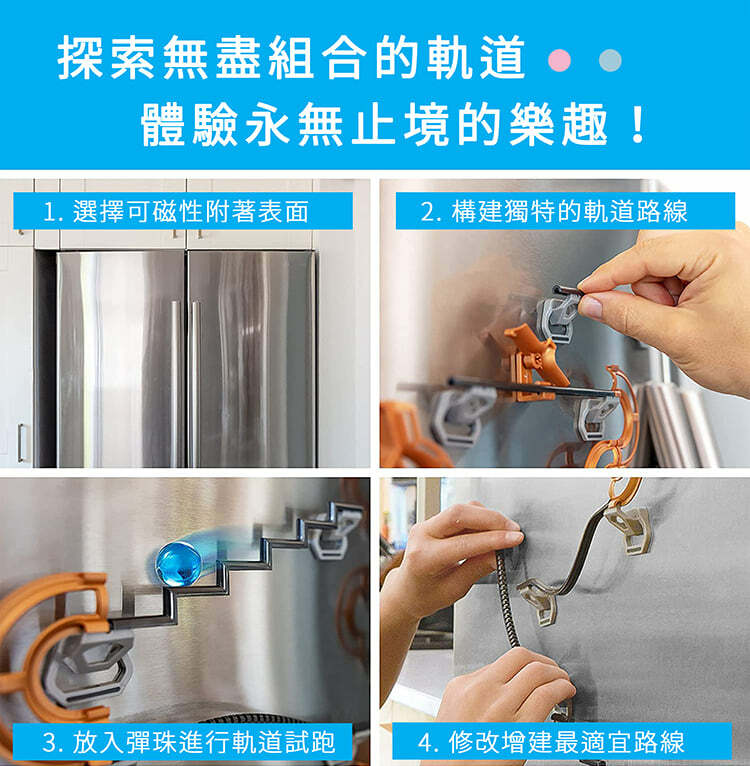 探索無盡組合的軌道
體驗永無止境的樂趣！

1. 選擇可磁性附著表面

2. 構建獨特的軌道路線

3. 放入彈珠進行軌道試跑

4. 修改增建最適宜路線