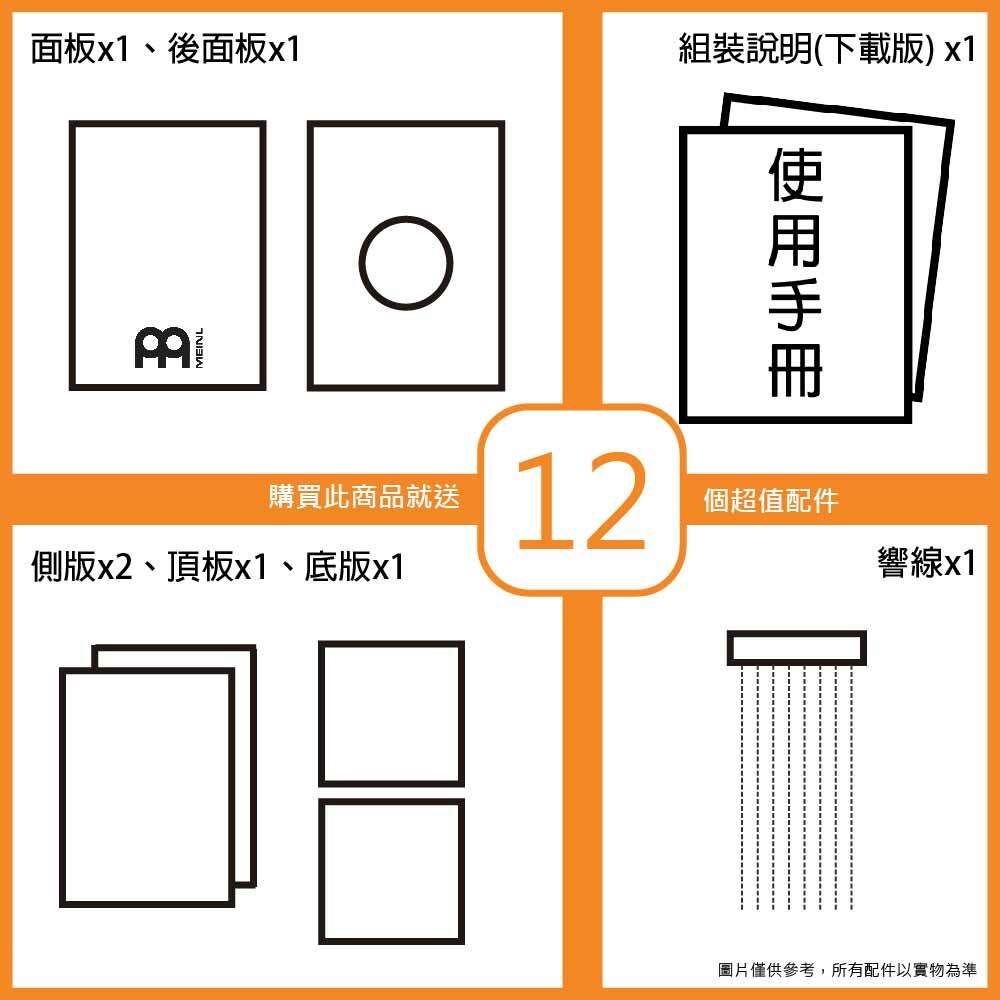 面板x1、後面板x1

MEINL

組裝說明(下載版) x1

使用手冊

購買此商品就送

12

個超值配件

側版x2、頂板x1、底版x1

響線x1

圖片僅供參考，所有配件以實物為準