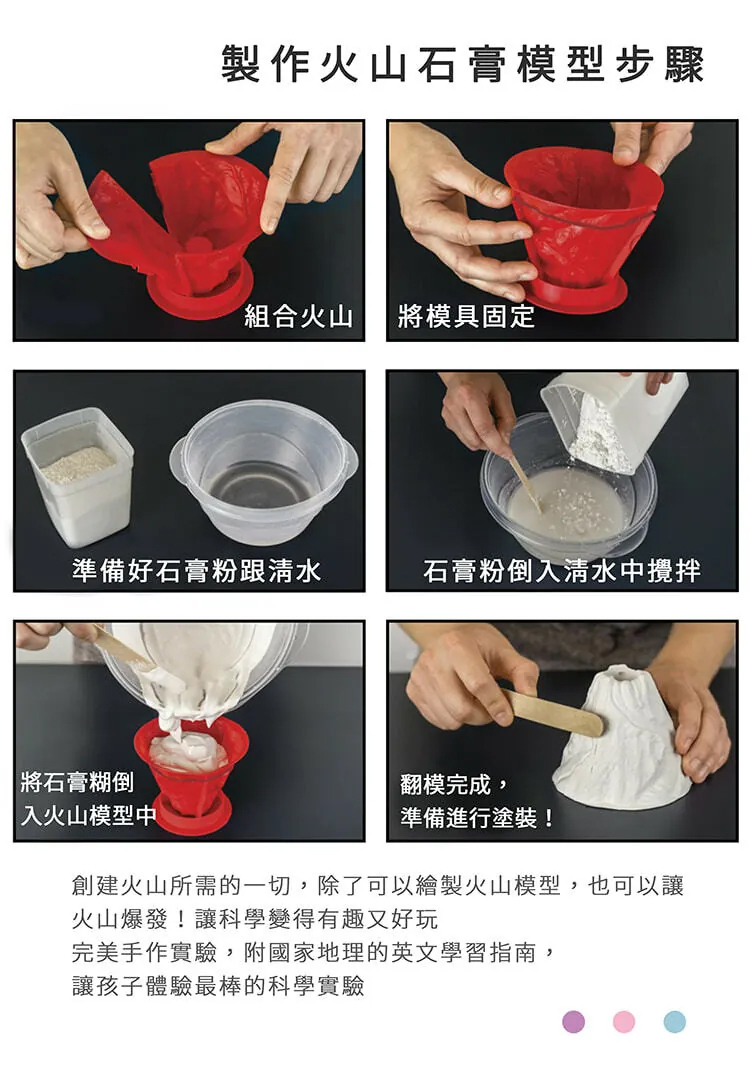 製作火山石膏模型步驟

組合火山

將模具固定

準備好石膏粉跟清水

石膏粉倒入清水中攪拌

將石膏糊倒入火山模型中

翻模完成，準備進行塗裝！

創建火山所需的一切，除了可以繪製火山模型，也可以讓火山爆發！讓科學變得有趣又好玩
完美手作實驗，附國家地理的英文學習指南，
讓孩子體驗最棒的科學實驗