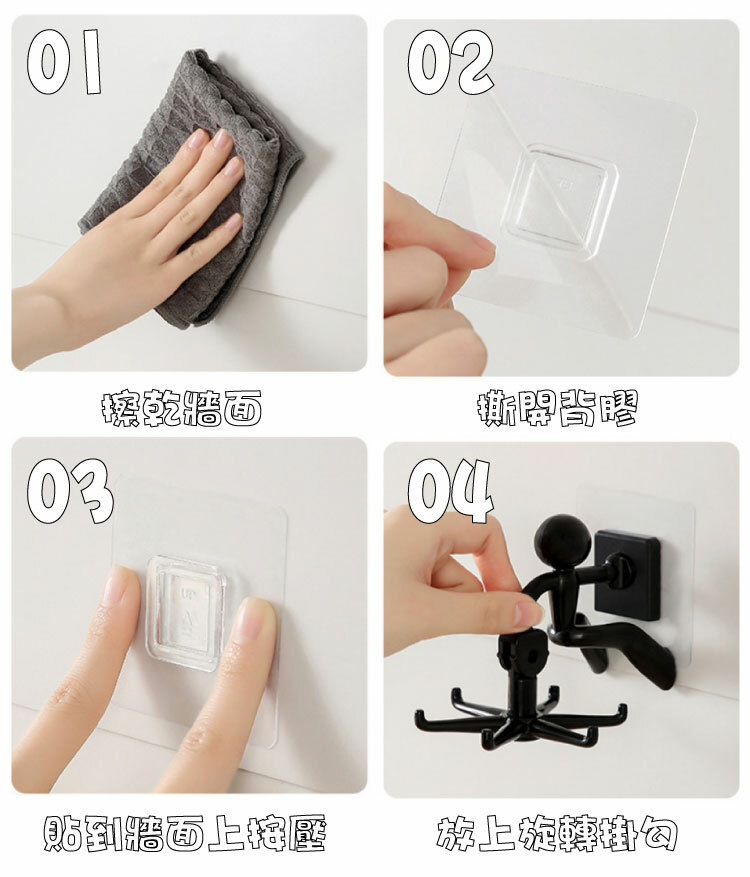 01

擦乾牆面

02

撕開背膠

03

UP

貼到牆面上按壓

04

放上旋轉掛勾