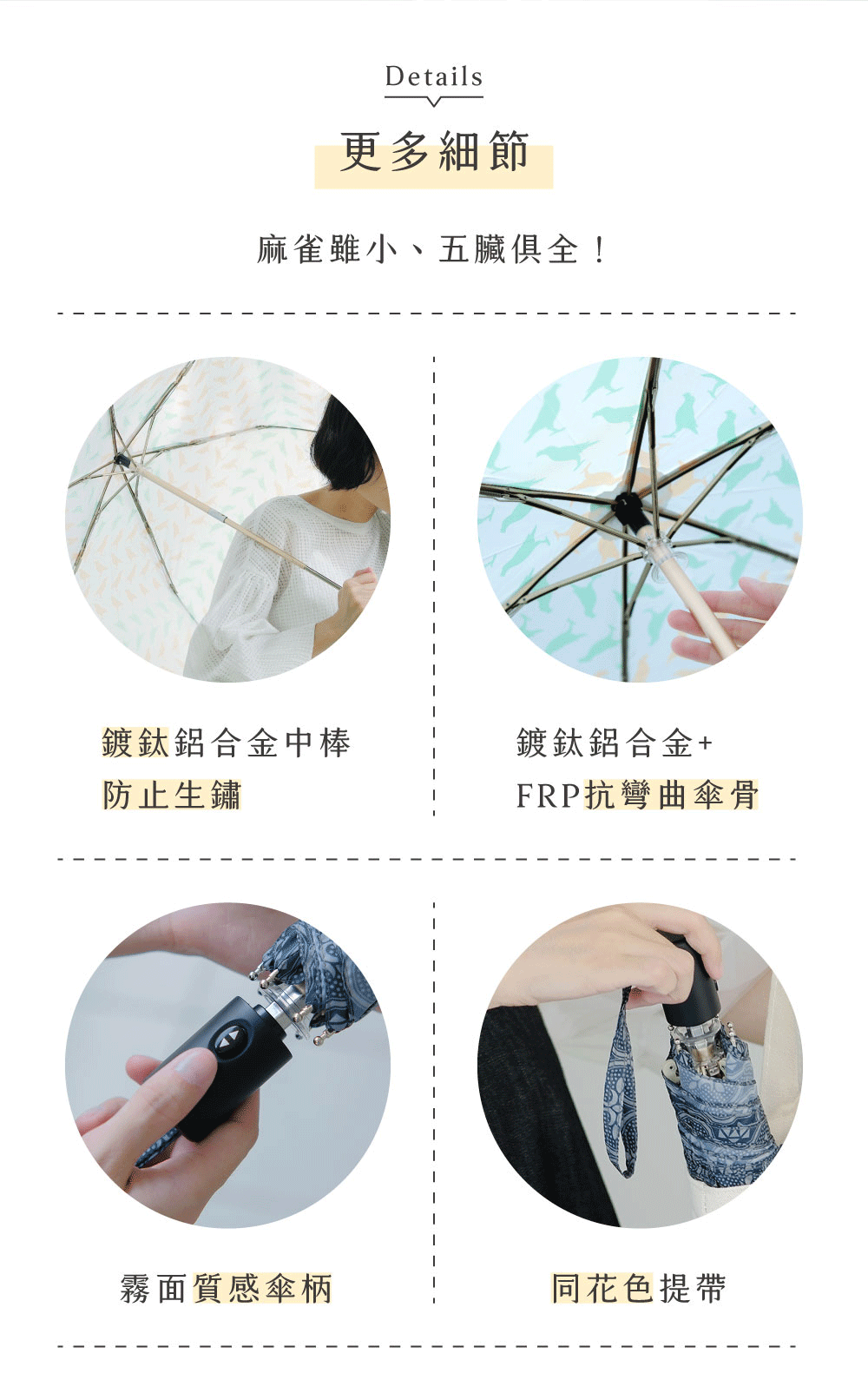 Details

更多細節

麻雀雖小、五臟俱全！

鍍鈦鋁合金中棒
防止生鏽

鍍鈦鋁合金+
FRP抗彎曲傘骨

霧面質感傘柄

同花色提帶