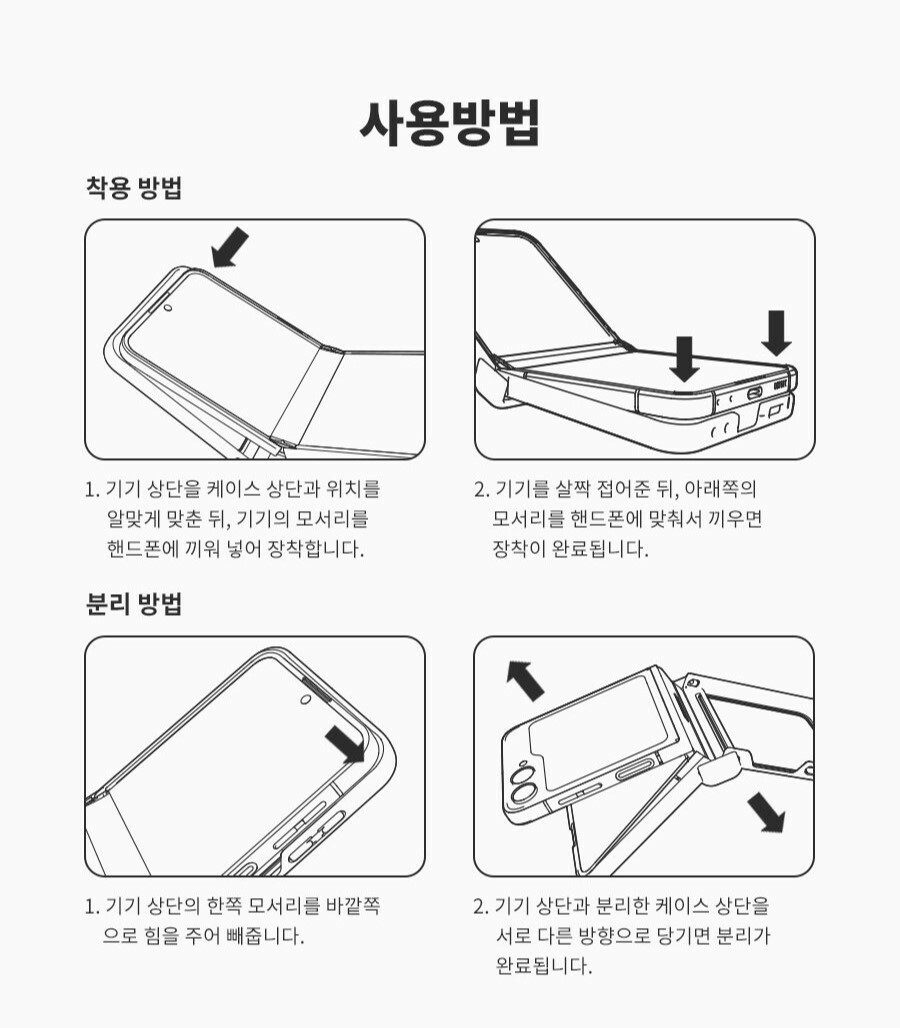 사용방법

착용 방법

1. 기기 상단을 케이스 상단과 위치를 알맞게 맞춘 뒤, 기기의 모서리를 핸드폰에 끼워 넣어 장착합니다.

2. 기기를 살짝 접어준 뒤, 아래쪽의 모서리를 핸드폰에 맞춰서 끼우면 장착이 완료됩니다.

분리 방법

1. 기기 상단의 한쪽 모서리를 바깥쪽으로 힘을 주어 빼줍니다.

2. 기기 상단과 분리한 케이스 상단을 서로 다른 방향으로 당기면 분리가 완료됩니다.