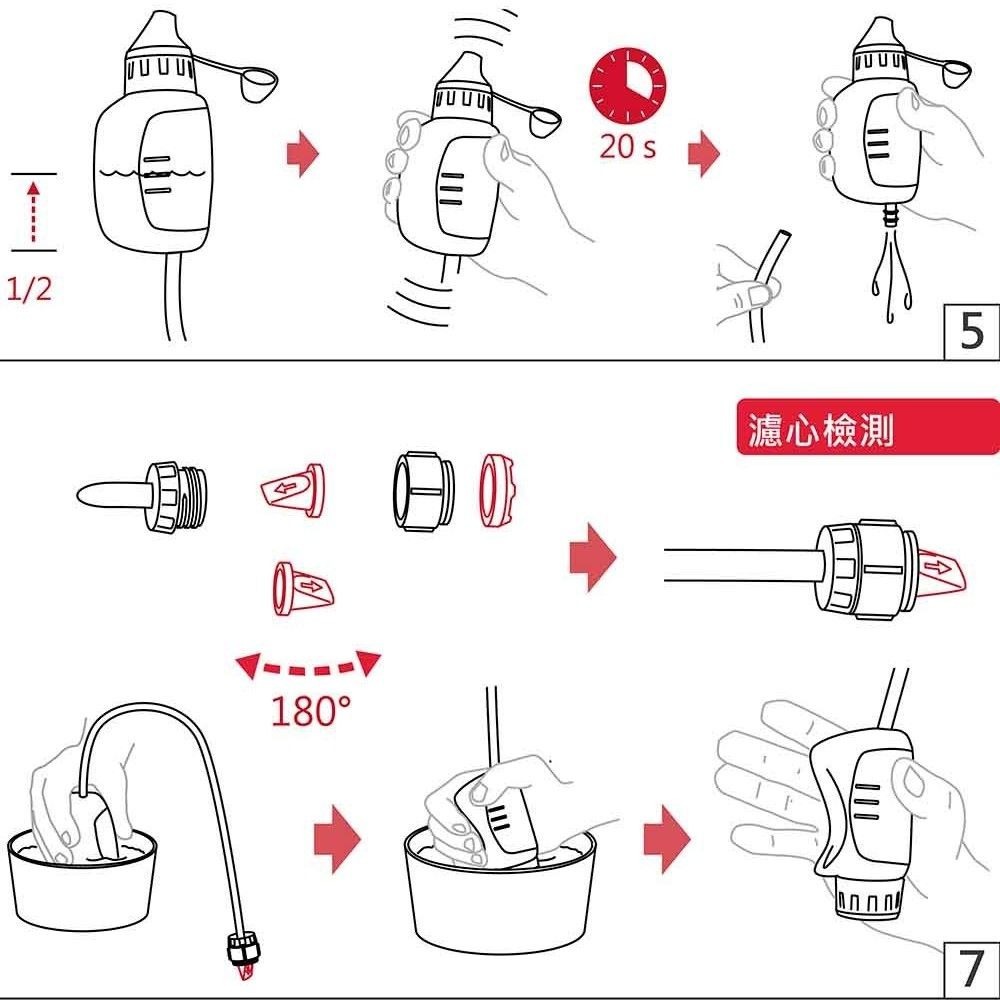 1/2

20 s

5

濾心檢測

180°

7