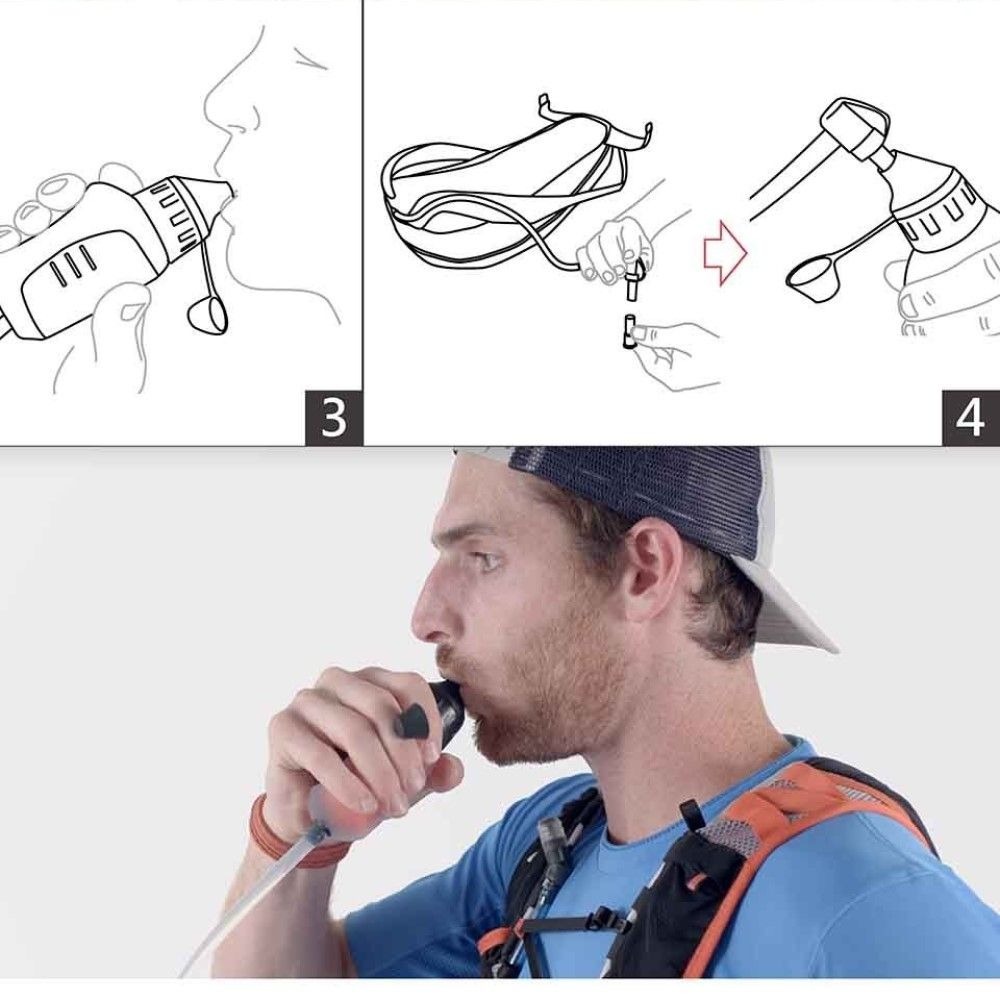 3

4