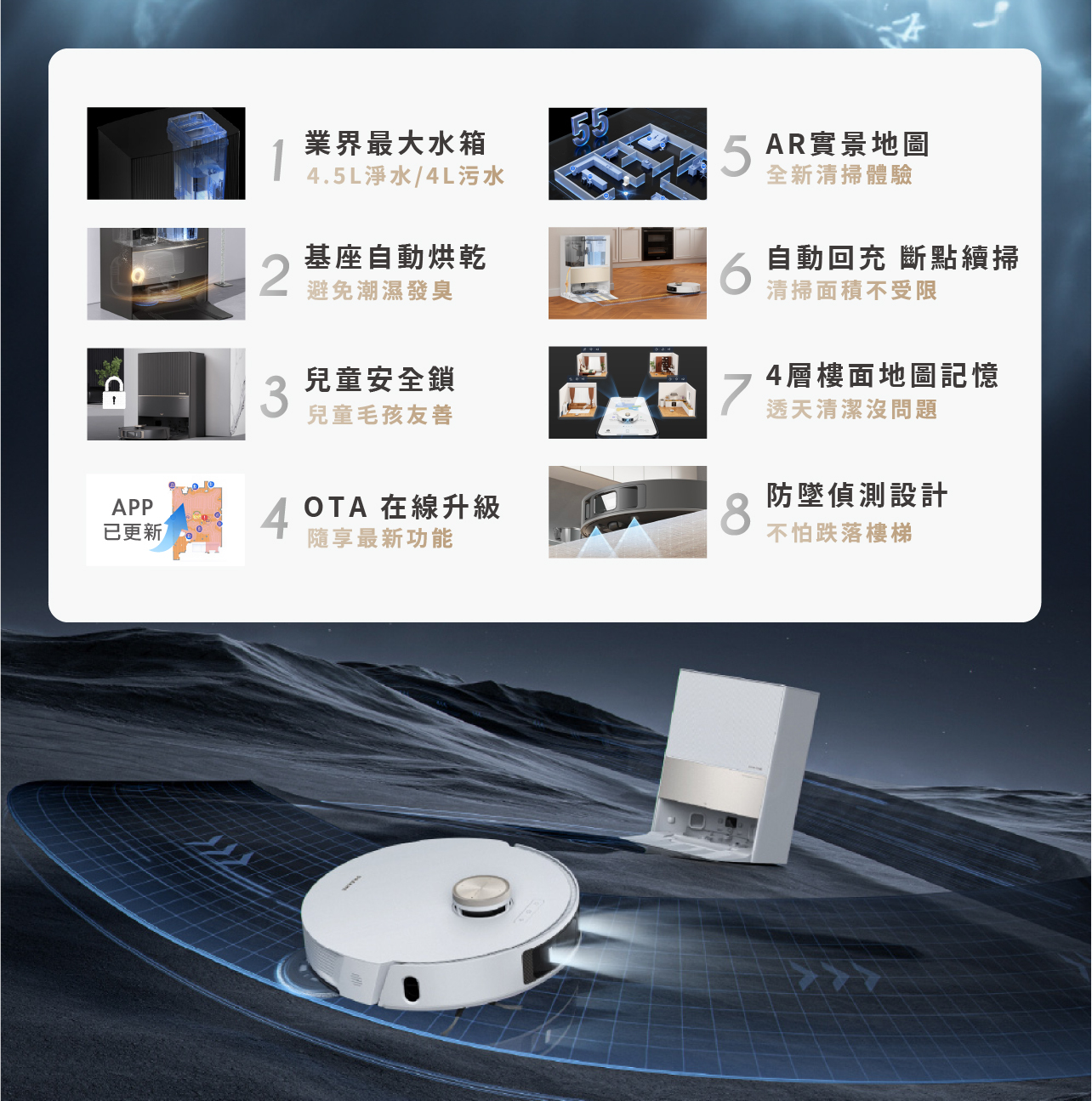 1 業界最大水箱
4.5L淨水/4L污水

2 基座自動烘乾
避免潮濕發臭

3 兒童安全鎖
兒童毛孩友善

APP
已更新

4 OTA 在線升級
隨享最新功能

55

5 AR實景地圖
全新清掃體驗

6 自動回充 斷點續掃
清掃面積不受限

7 4層樓面地圖記憶
透天清潔沒問題

8 防墜偵測設計
不怕跌落樓梯