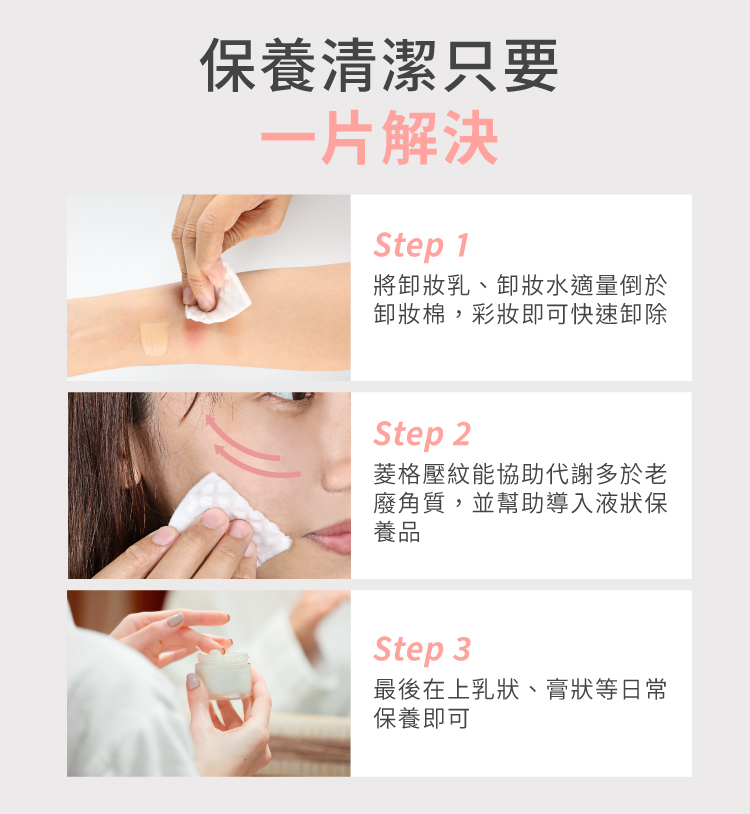 保養清潔只要
一片解決

Step 1
將卸妝乳、卸妝水適量倒於卸妝棉，彩妝即可快速卸除

Step 2
菱格壓紋能協助代謝多於老廢角質，並幫助導入液狀保養品

Step 3
最後在上乳狀、膏狀等日常保養即可