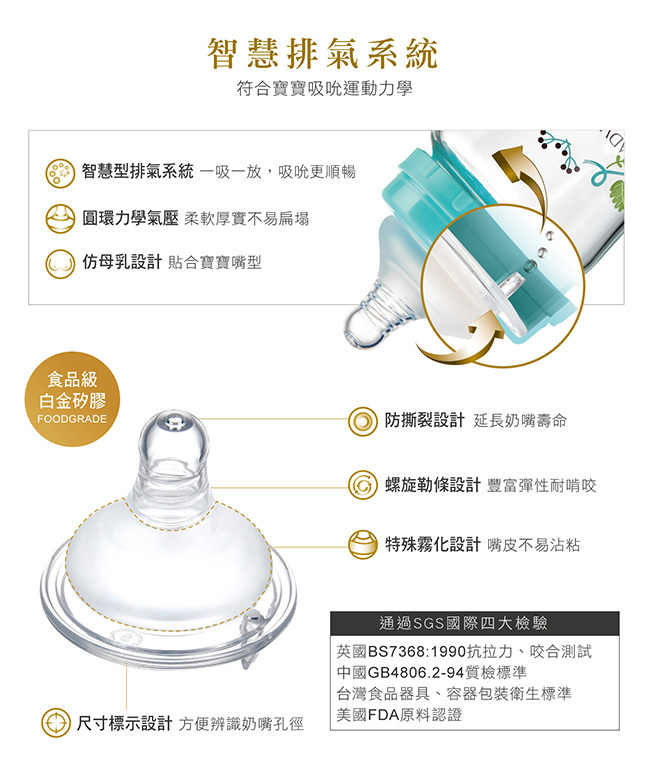 智慧排氣系統
符合寶寶吸吮運動力學

智慧型排氣系統 一吸一放，吸吮更順暢

圓環力學氣壓 柔軟厚實不易扁塌

仿母乳設計 貼合寶寶嘴型

食品級
白金矽膠
FOODGRADE

防撕裂設計 延長奶嘴壽命

螺旋勒條設計 豐富彈性耐啃咬

特殊霧化設計 嘴皮不易沾粘

通過SGS國際四大檢驗
英國BS7368:1990抗拉力、咬合測試
中國GB4806.2-94質檢標準
台灣食品器具、容器包裝衛生標準
美國FDA原料認證

尺寸標示設計 方便辨識奶嘴孔徑