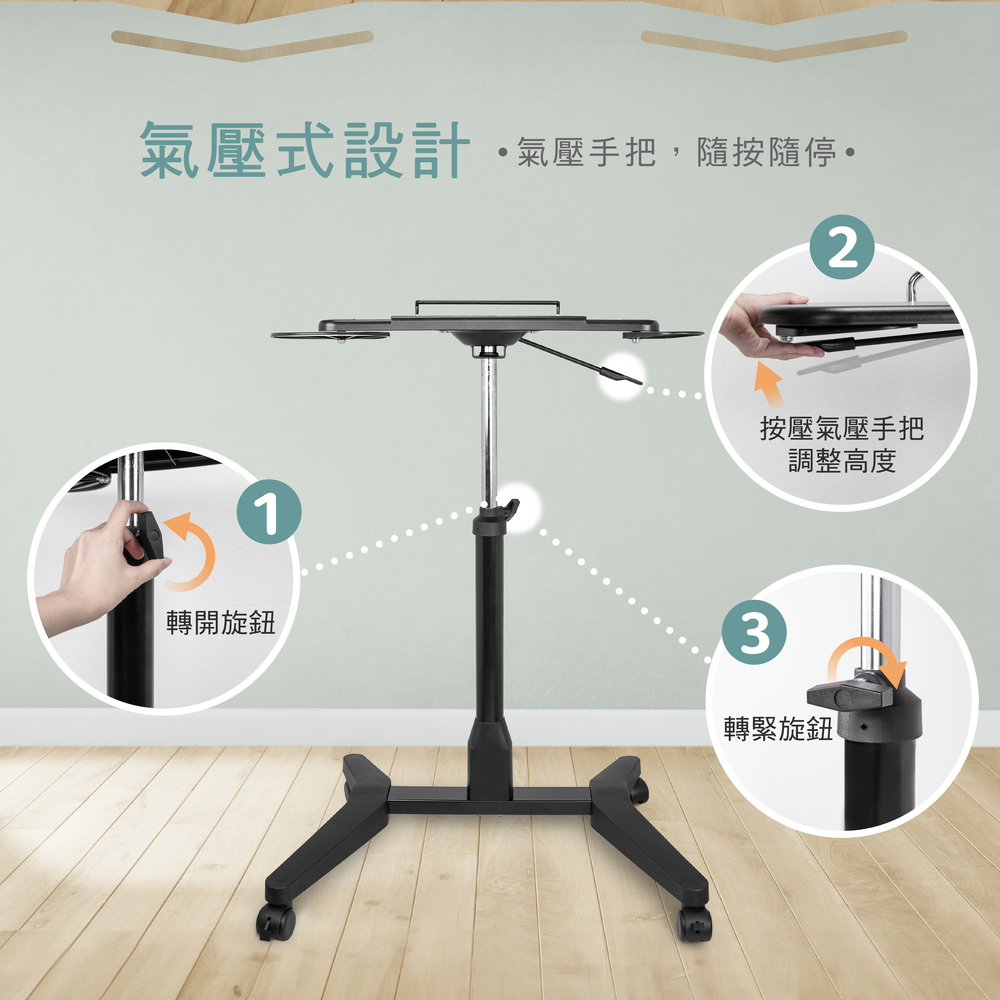 氣壓式設計 •氣壓手把，隨按隨停•

2

按壓氣壓手把
調整高度

1

轉開旋鈕

3

轉緊旋鈕