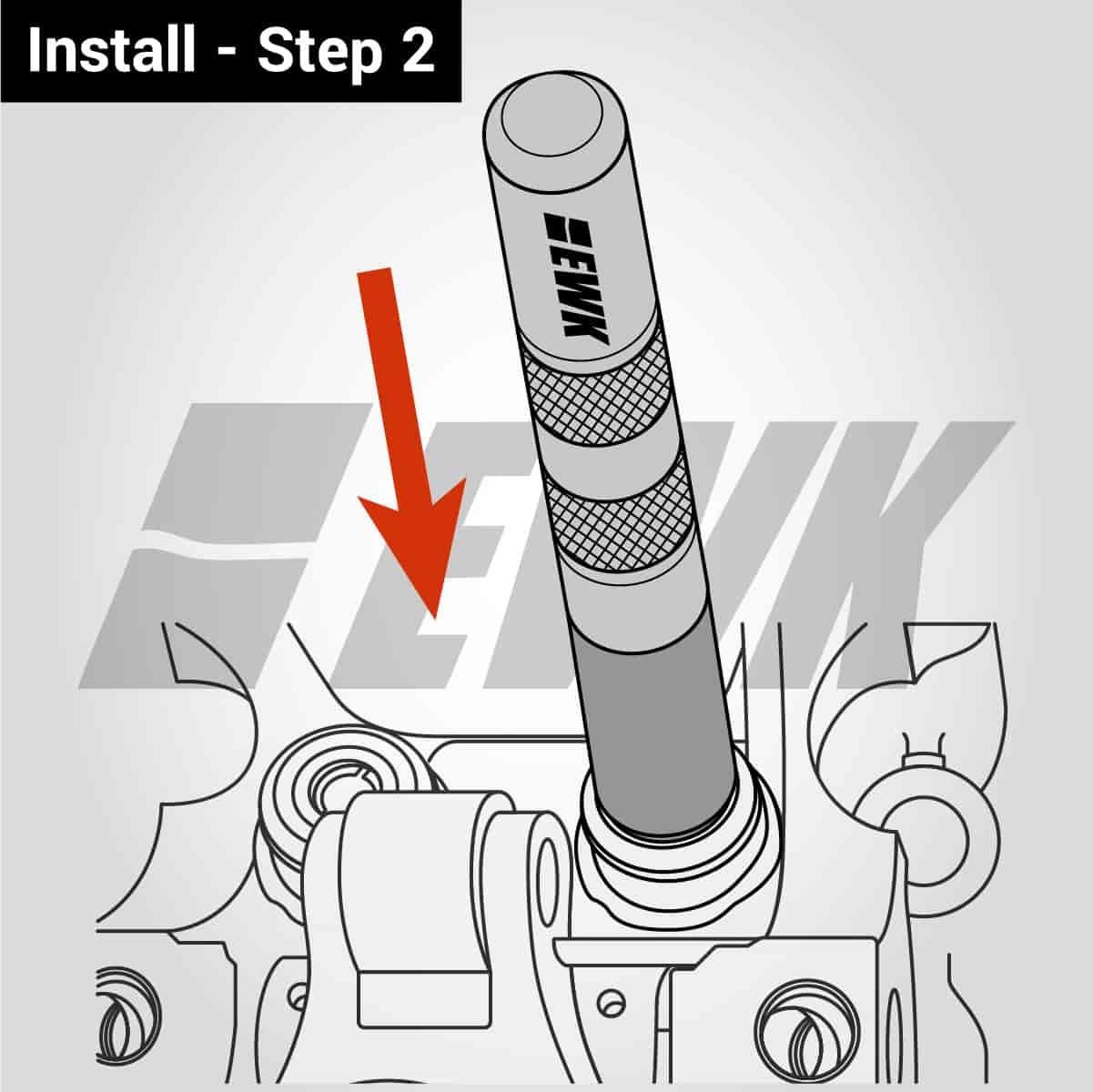 Install - Step 2

EWK

EWK