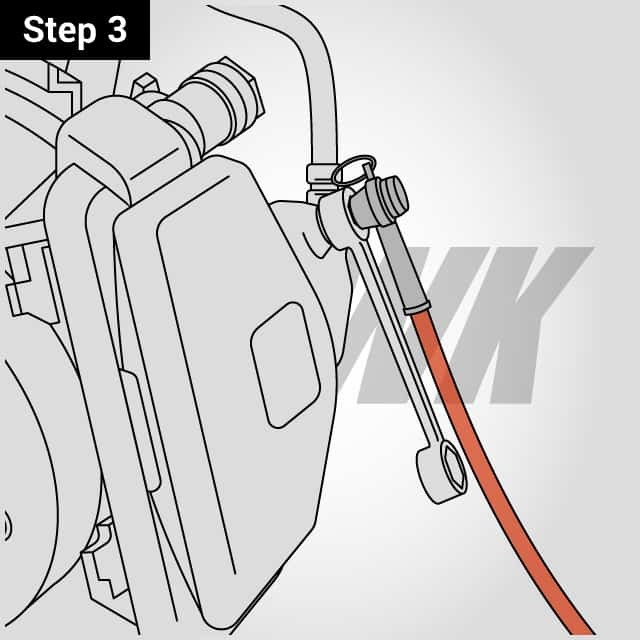 Step 3