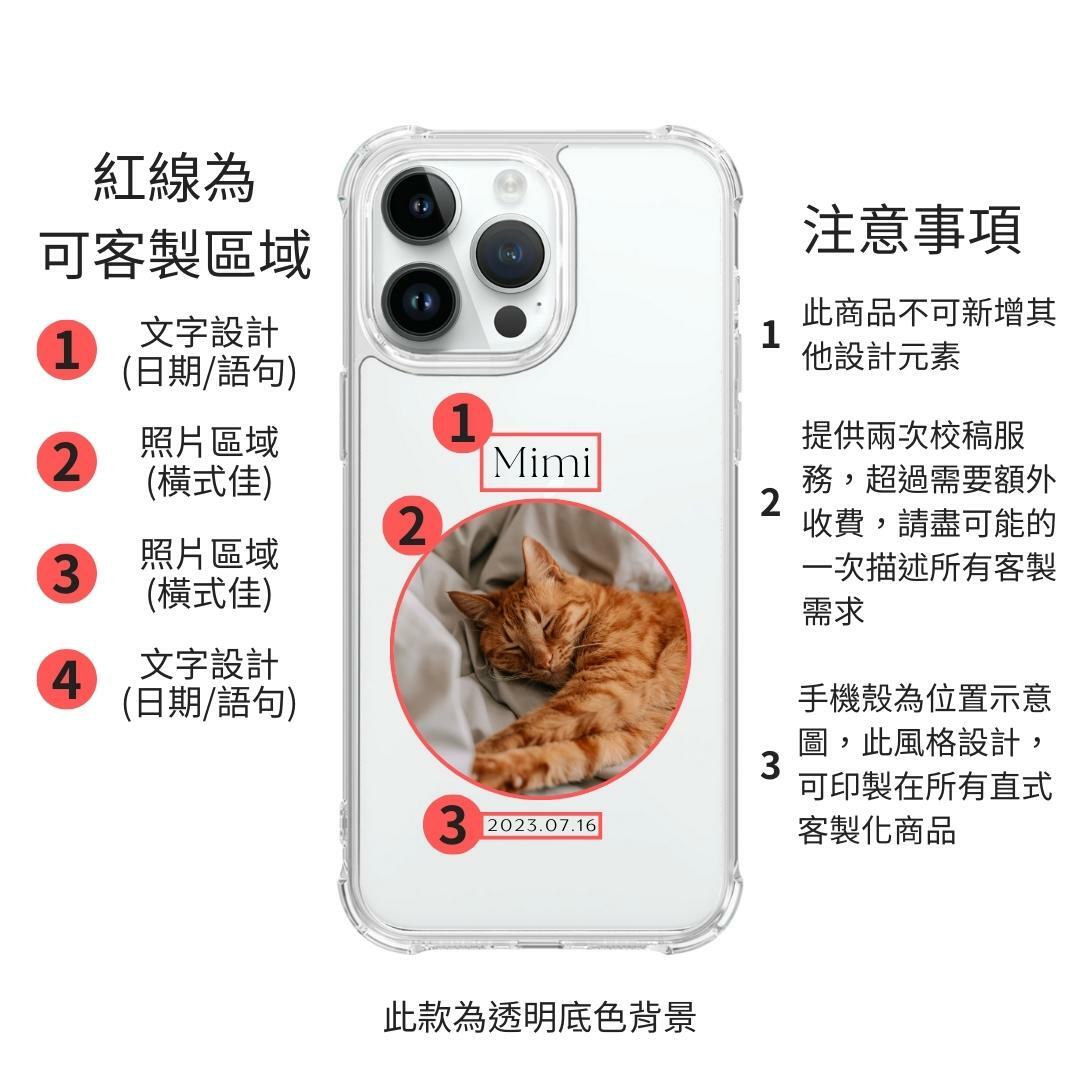 紅線為
可客製區域

1 文字設計 (日期/語句)

2 照片區域 (橫式佳)

3 照片區域 (橫式佳)

4 文字設計 (日期/語句)

1

Mimi

2

3 2023.07.16

注意事項

1 此商品不可新增其他設計元素

2 提供兩次校稿服務，超過需要額外收費，請盡可能的一次描述所有客製需求

3 手機殼為位置示意圖，此風格設計，可印製在所有直式客製化商品

此款為透明底色背景