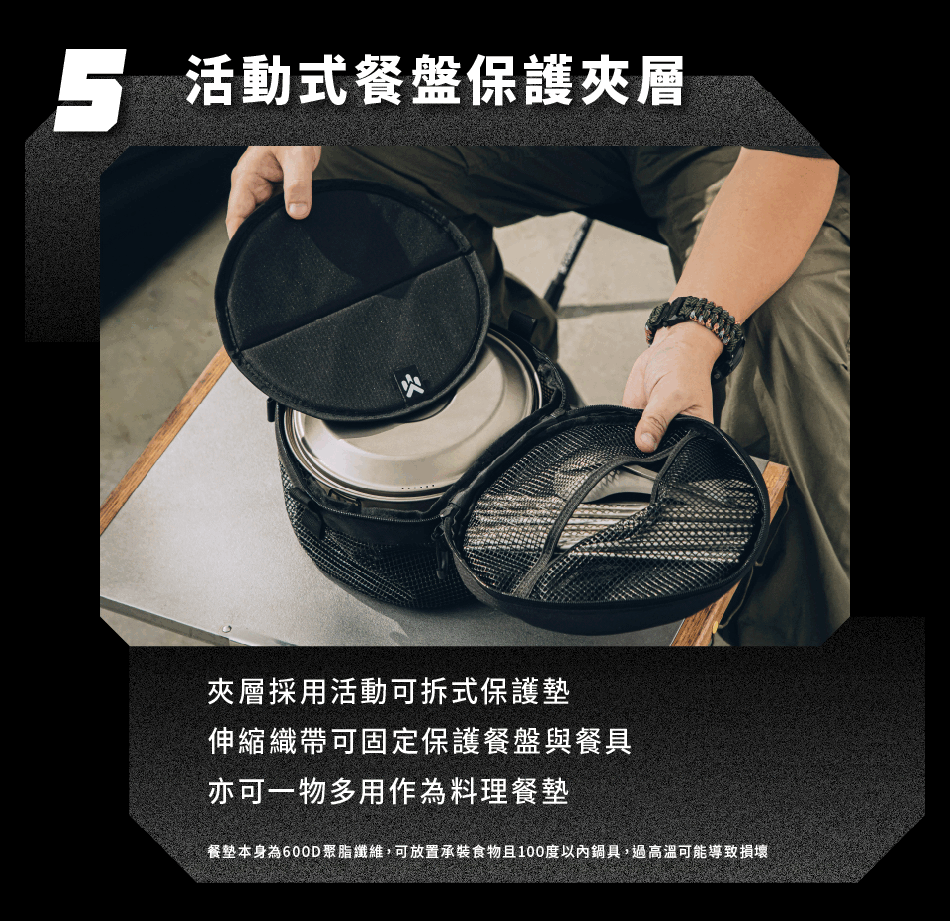 5 活動式餐盤保護夾層

夾層採用活動可拆式保護墊
伸縮織帶可固定保護餐盤與餐具
亦可一物多用作為料理餐墊

餐墊本身為600D聚脂纖維，可放置承裝食物且100度以內鍋具，過高溫可能導致損壞