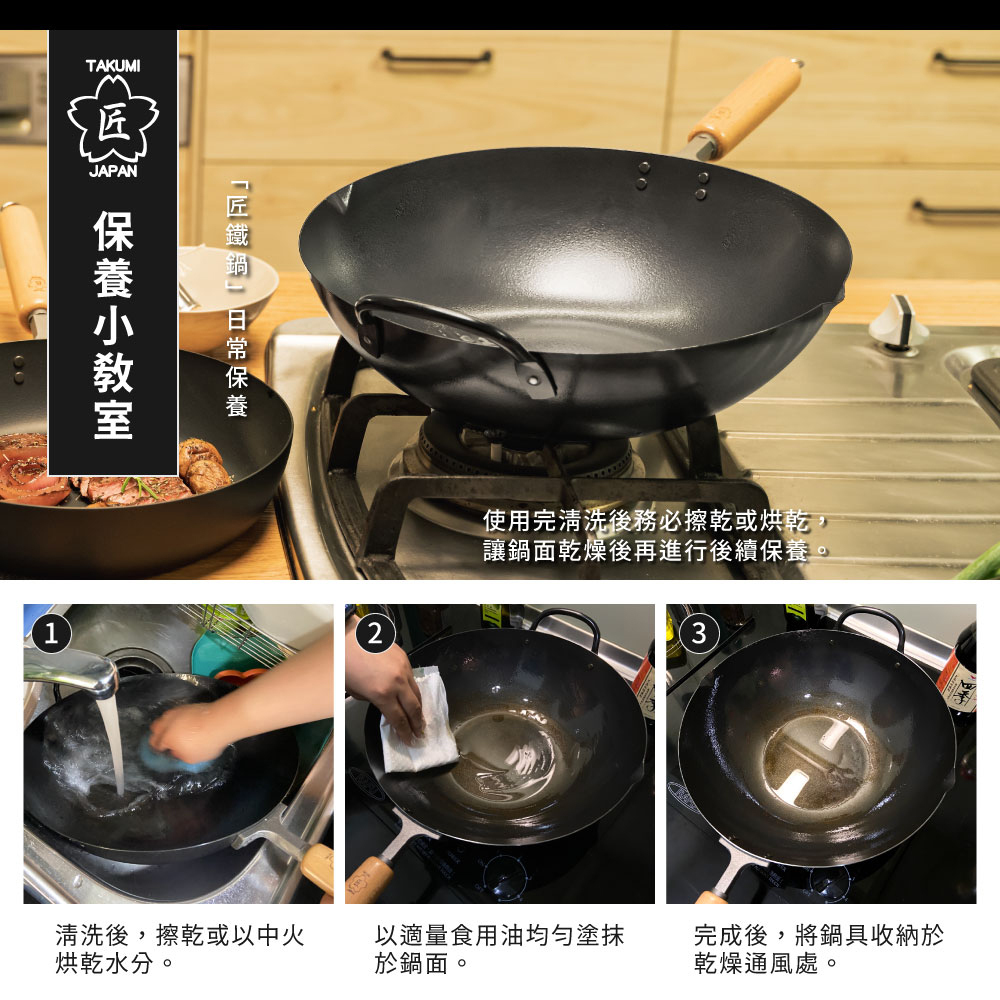 TAKUMI
匠
JAPAN

保養小教室

「匠鐵鍋」日常保養

使用完清洗後務必擦乾或烘乾，讓鍋面乾燥後再進行後續保養。

1

2

3

清洗後，擦乾或以中火烘乾水分。

以適量食用油均勻塗抹於鍋面。

完成後，將鍋具收納於乾燥通風處。