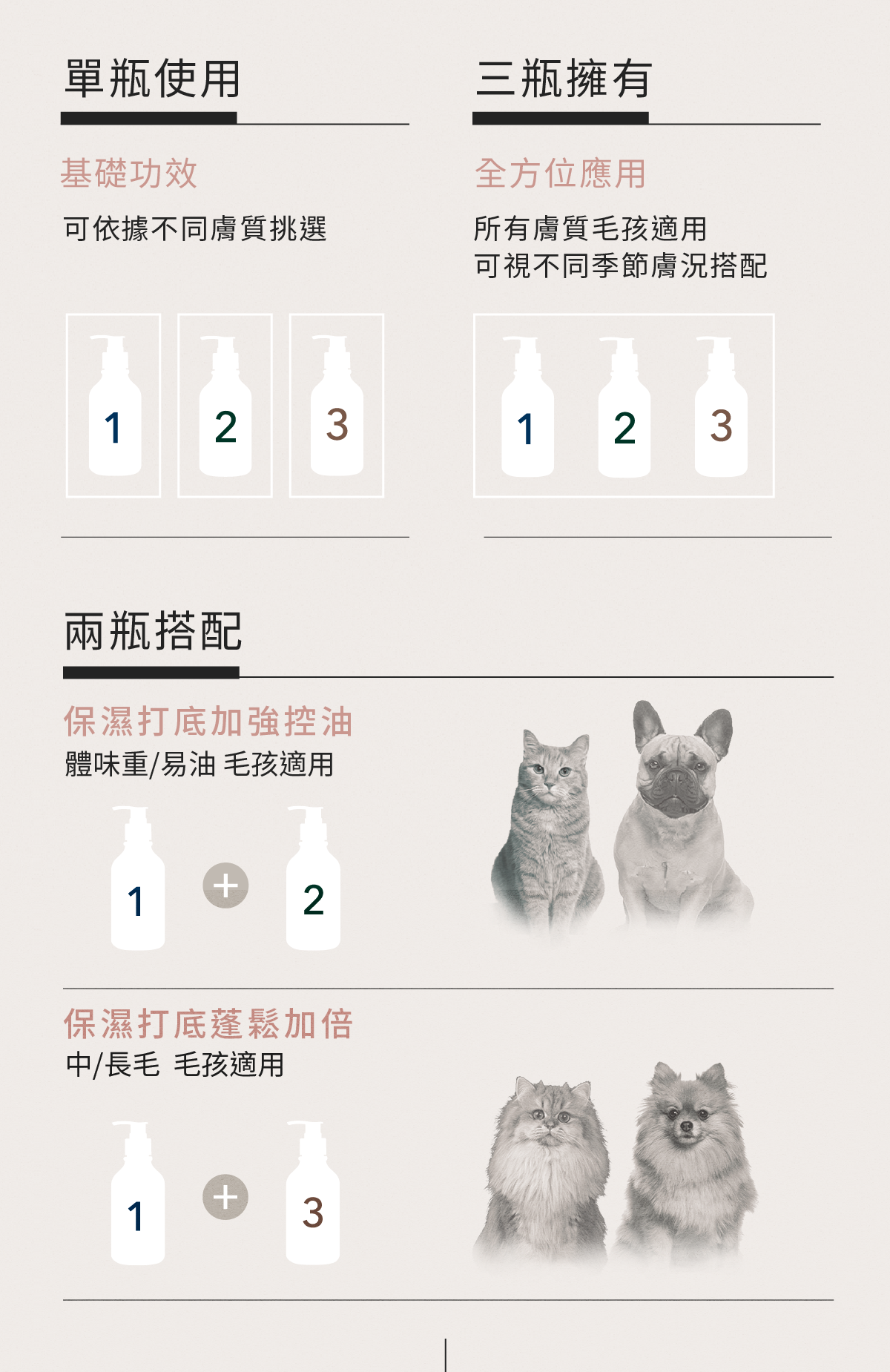 單瓶使用

基礎功效

可依據不同膚質挑選

1

2

3

三瓶擁有

全方位應用

所有膚質毛孩適用
可視不同季節膚況搭配

1

2

3

兩瓶搭配

保濕打底加強控油

體味重/易油 毛孩適用

1

+

2

保濕打底蓬鬆加倍

中/長毛 毛孩適用

1

+

3