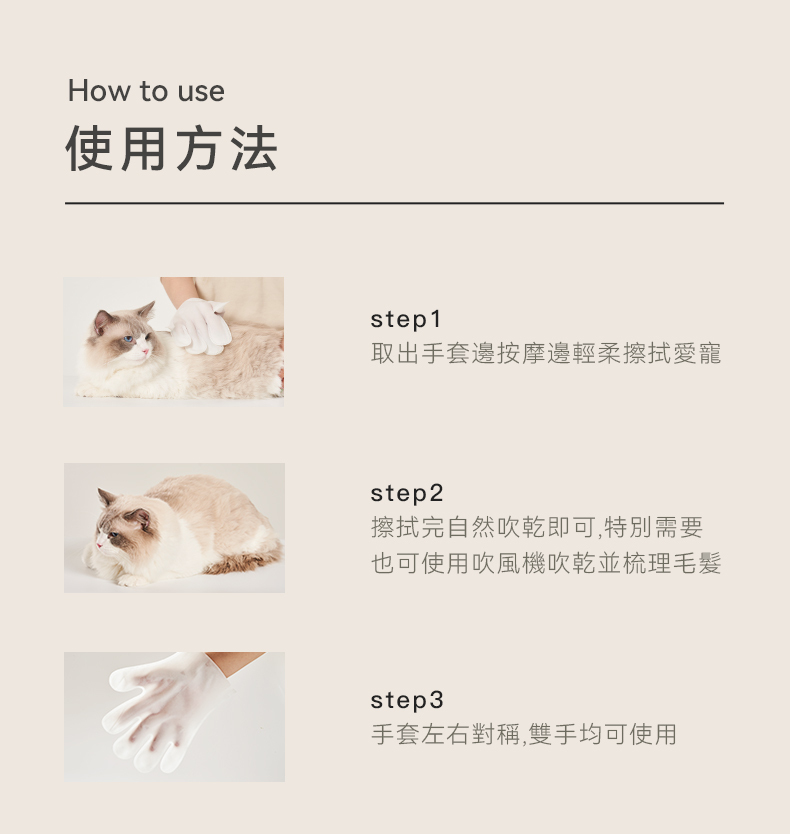 How to use
使用方法

step1
取出手套邊按摩邊輕柔擦拭愛寵

step2
擦拭完自然吹乾即可,特別需要也可使用吹風機吹乾並梳理毛髮

step3
手套左右對稱,雙手均可使用