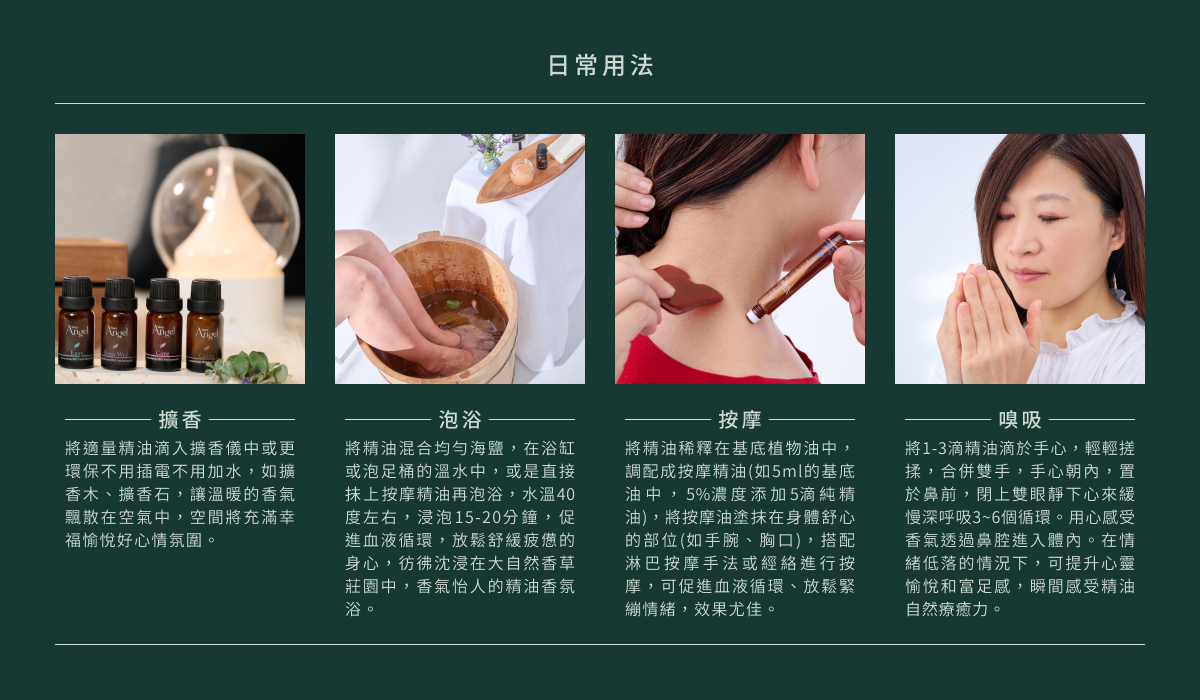 日常用法

Angel

Angel

Angel

Angel

擴香

將適量精油滴入擴香儀中或更環保不用插電不用加水，如擴香木、擴香石，讓溫暖的香氣飄散在空氣中，空間將充滿幸福愉悅好心情氛圍。

泡浴

將精油混合均勻海鹽，在浴缸或泡足桶的溫水中，或是直接抹上按摩精油再泡浴，水溫40度左右，浸泡15-20分鐘，促進血液循環，放鬆舒緩疲憊的身心，彷彿沈浸在大自然香草莊園中，香氣怡人的精油香氛浴。

按摩

將精油稀釋在基底植物油中，調配成按摩精油(如5ml的基底油中，5%濃度添加5滴純精油)，將按摩油塗抹在身體舒心的部位(如手腕、胸口)，搭配淋巴按摩手法或經絡進行按摩，可促進血液循環、放鬆緊繃情緒，效果尤佳。

嗅吸

將1-3滴精油滴於手心，輕輕搓揉，合併雙手，手心朝內，置於鼻前，閉上雙眼靜下心來緩慢深呼吸3~6個循環。用心感受香氣透過鼻腔進入體內。在情緒低落的情況下，可提升心靈愉悅和富足感，瞬間感受精油自然療癒力。