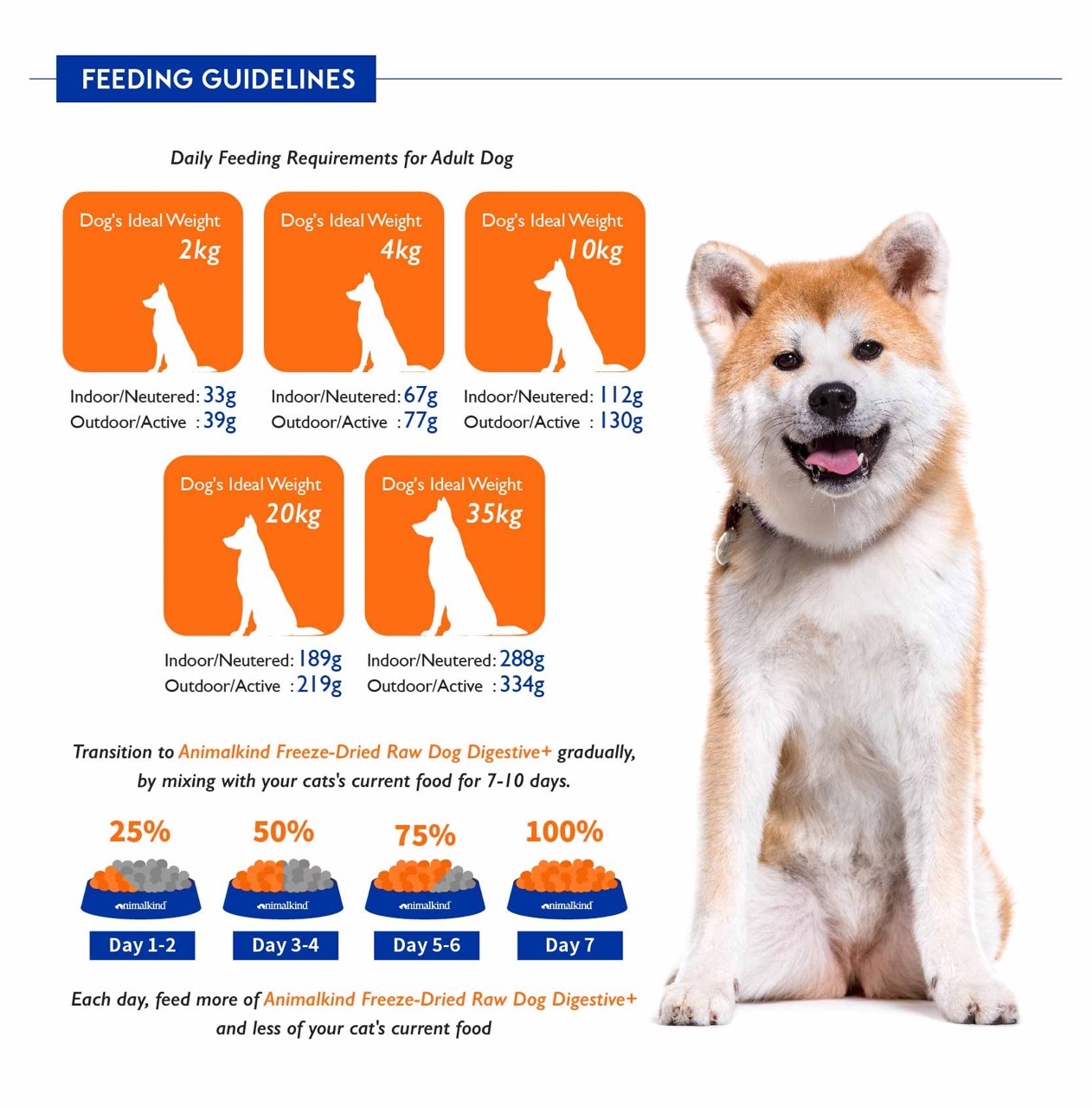 FEEDING GUIDELINES

Daily Feeding Requirements for Adult Dog

Dog's Ideal Weight 2kg

Indoor/Neutered: 33g
Outdoor/Active : 39g

Dog's Ideal Weight 4kg

Indoor/Neutered: 67g
Outdoor/Active : 77g

Dog's Ideal Weight 10kg

Indoor/Neutered: 112g
Outdoor/Active : 130g

Dog's Ideal Weight 20kg

Indoor/Neutered: 189g
Outdoor/Active : 219g

Dog's Ideal Weight 35kg

Indoor/Neutered: 288g
Outdoor/Active : 334g

Transition to Animalkind Freeze-Dried Raw Dog Digestive+ gradually, by mixing with your cats's current food for 7-10 days.

25%
animalkind
Day 1-2

50%
animalkind
Day 3-4

75%
animalkind
Day 5-6

100%
animalkind
Day 7

Each day, feed more of Animalkind Freeze-Dried Raw Dog Digestive+ and less of your cat's current food