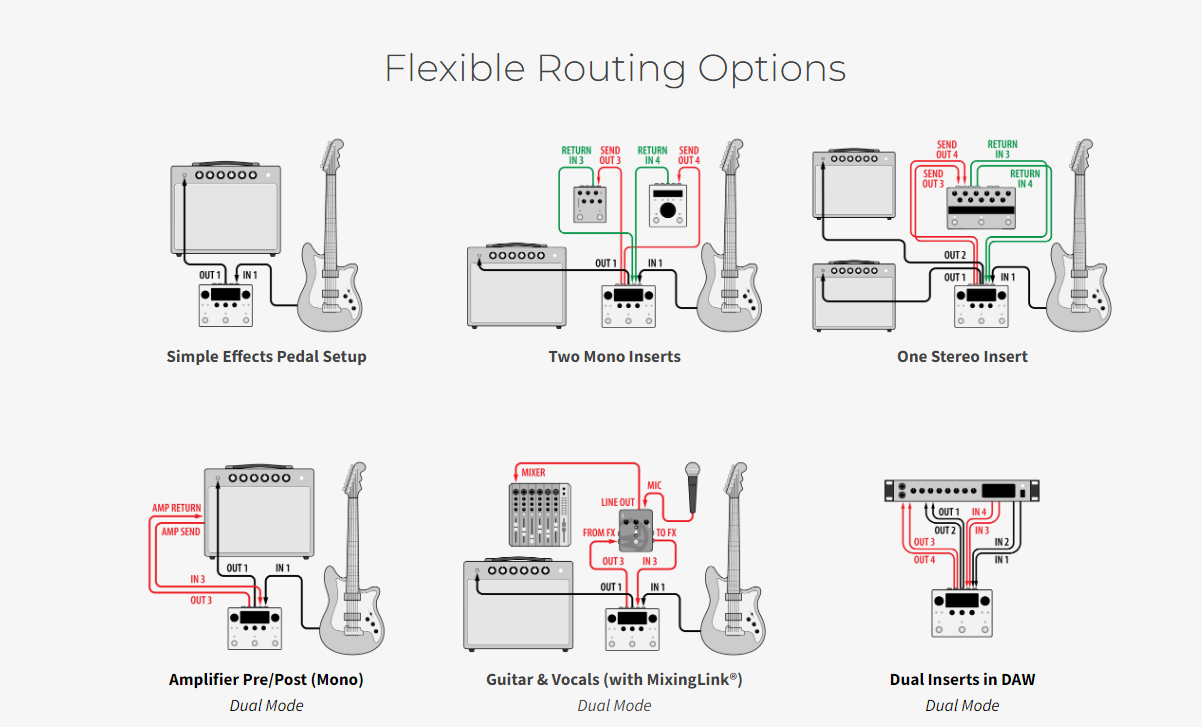 Flexible Routing Options

OUT 1
IN 1

Simple Effects Pedal Setup

RETURN IN 3
SEND OUT 3
RETURN IN 4
SEND OUT 4
OUT 1
IN 1

Two Mono Inserts

SEND OUT 4
RETURN IN 3
SEND OUT 3
RETURN IN 4
OUT 2
OUT 1
IN 1

One Stereo Insert

AMP RETURN
AMP SEND
OUT 1
IN 1
IN 3
OUT 3

Amplifier Pre/Post (Mono)
Dual Mode

MIXER
MIC
LINE OUT
FROM FX
TO FX
OUT 3
IN 3
OUT 1
IN 1

Guitar & Vocals (with MixingLink®)
Dual Mode

OUT 1
IN 4
OUT 2
IN 3
OUT 3
IN 2
OUT 4
IN 1

Dual Inserts in DAW
Dual Mode