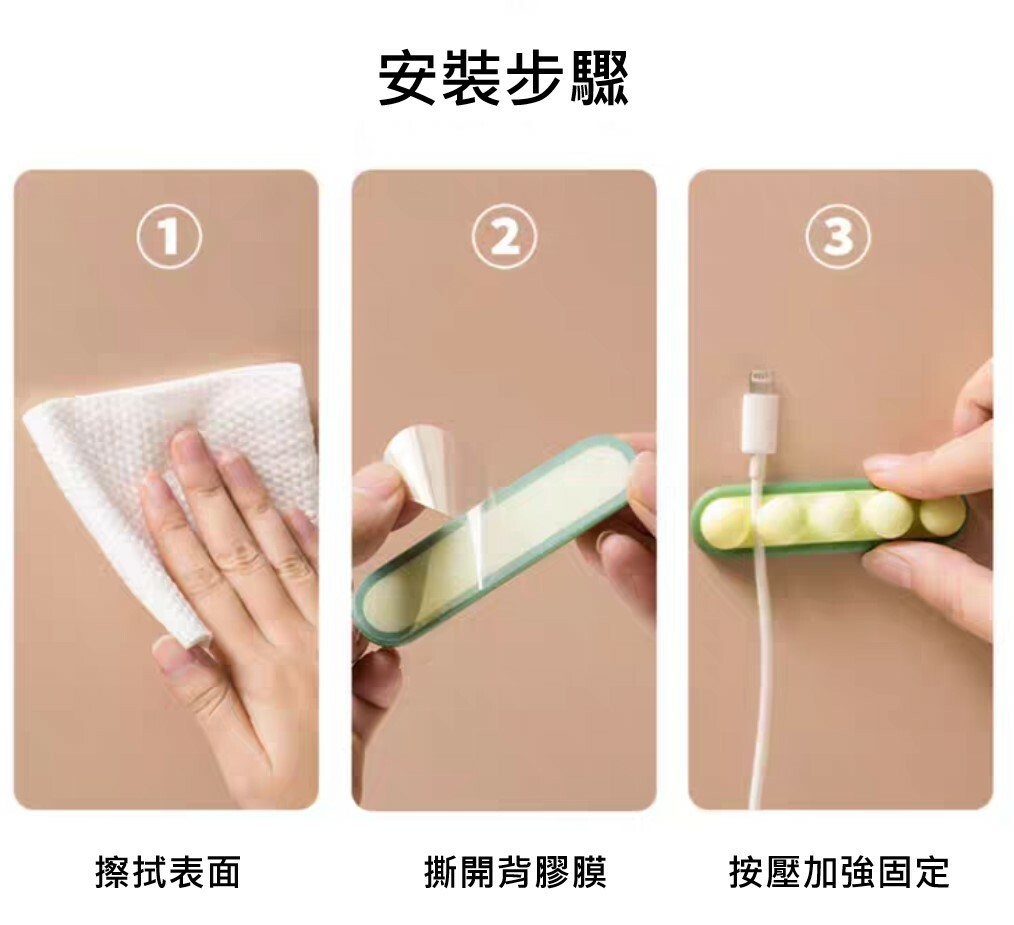 安裝步驟

①

②

③

擦拭表面

撕開背膠膜

按壓加強固定