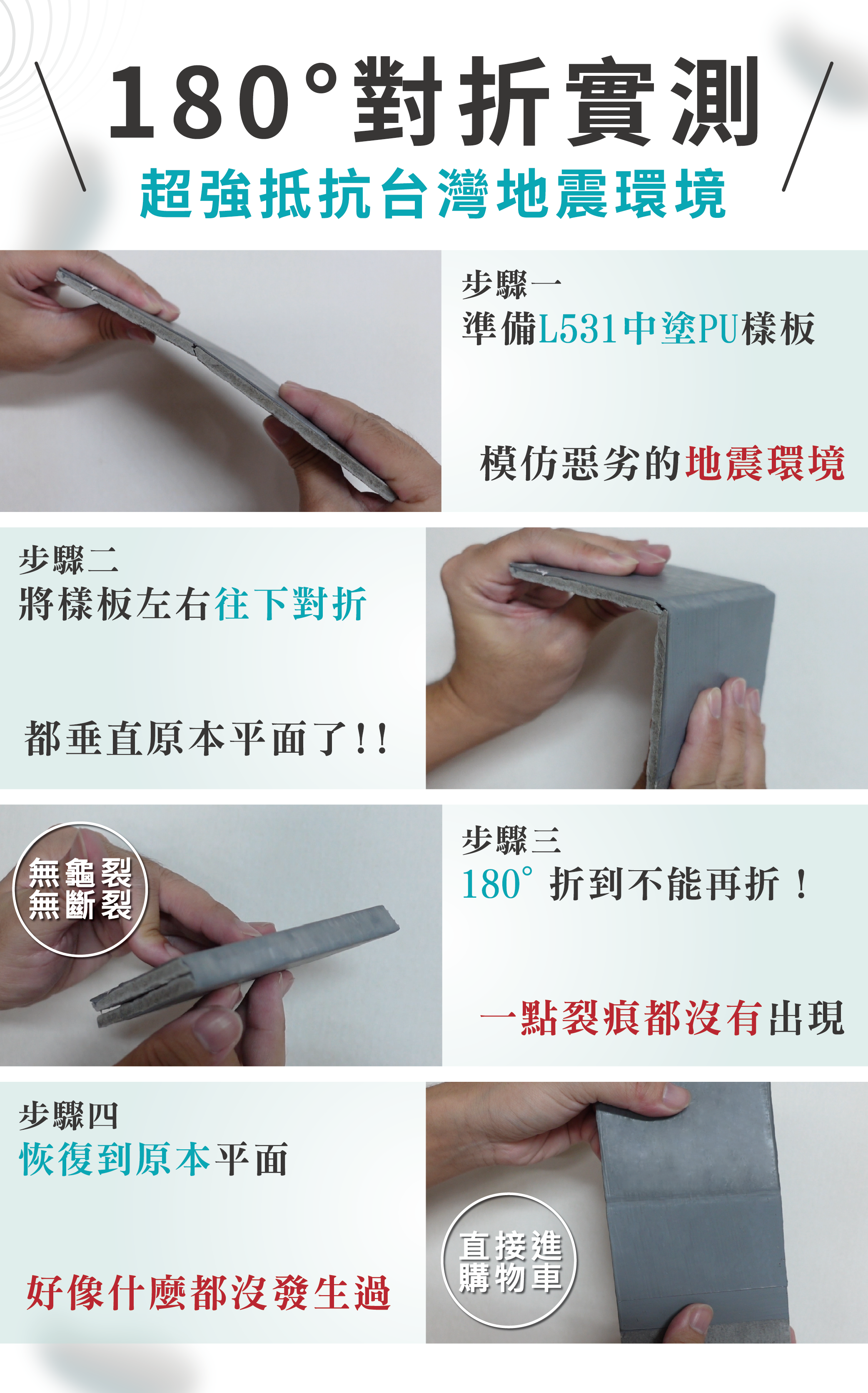 180°對折實測
超強抵抗台灣地震環境

步驟一
準備L531中塗PU樣板

模仿惡劣的地震環境

步驟二
將樣板左右往下對折

都垂直原本平面了!!

無龜裂
無斷裂

步驟三
180° 折到不能再折！

一點裂痕都沒有出現

步驟四
恢復到原本平面

好像什麼都沒發生過

直接進
購物車