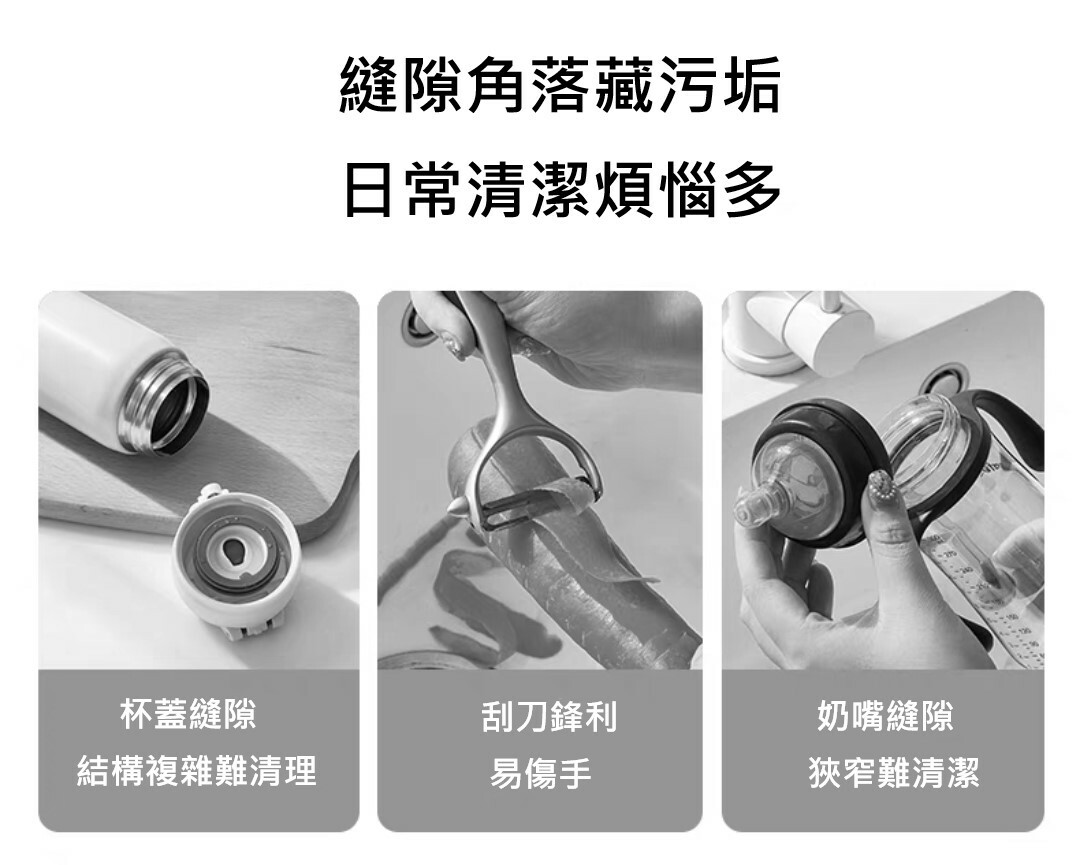 縫隙角落藏污垢
日常清潔煩惱多

杯蓋縫隙
結構複雜難清理

刮刀鋒利
易傷手

奶嘴縫隙
狹窄難清潔