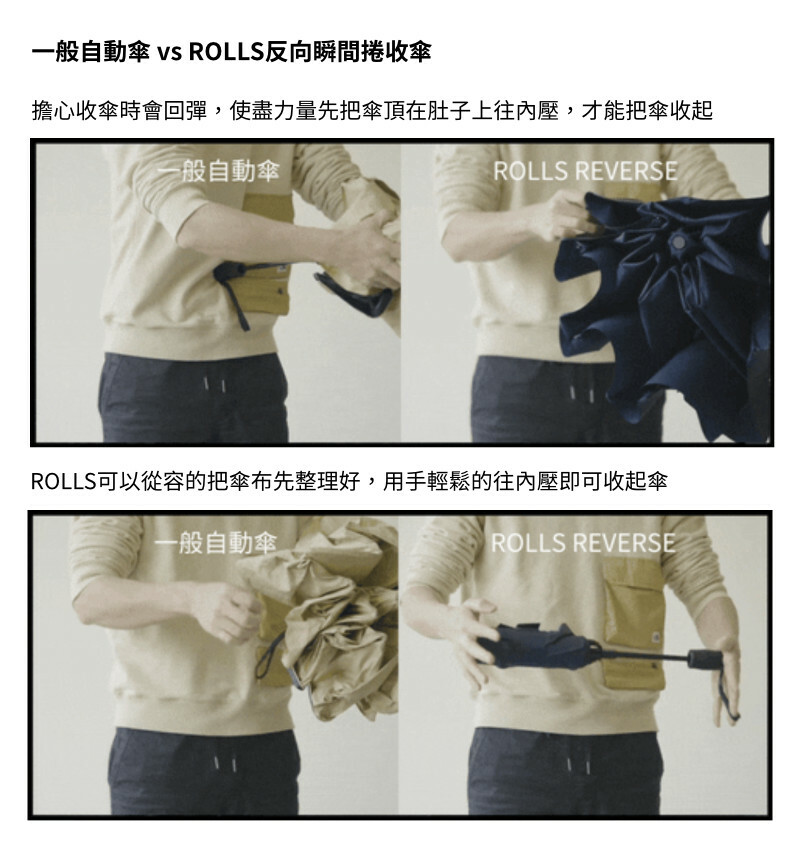 一般自動傘 vs ROLLS反向瞬間捲收傘

擔心收傘時會回彈，使盡力量先把傘頂在肚子上往內壓，才能把傘收起

一般自動傘

ROLLS REVERSE

ROLLS可以從容的把傘布先整理好，用手輕鬆的往內壓即可收起傘

一般自動傘

ROLLS REVERSE