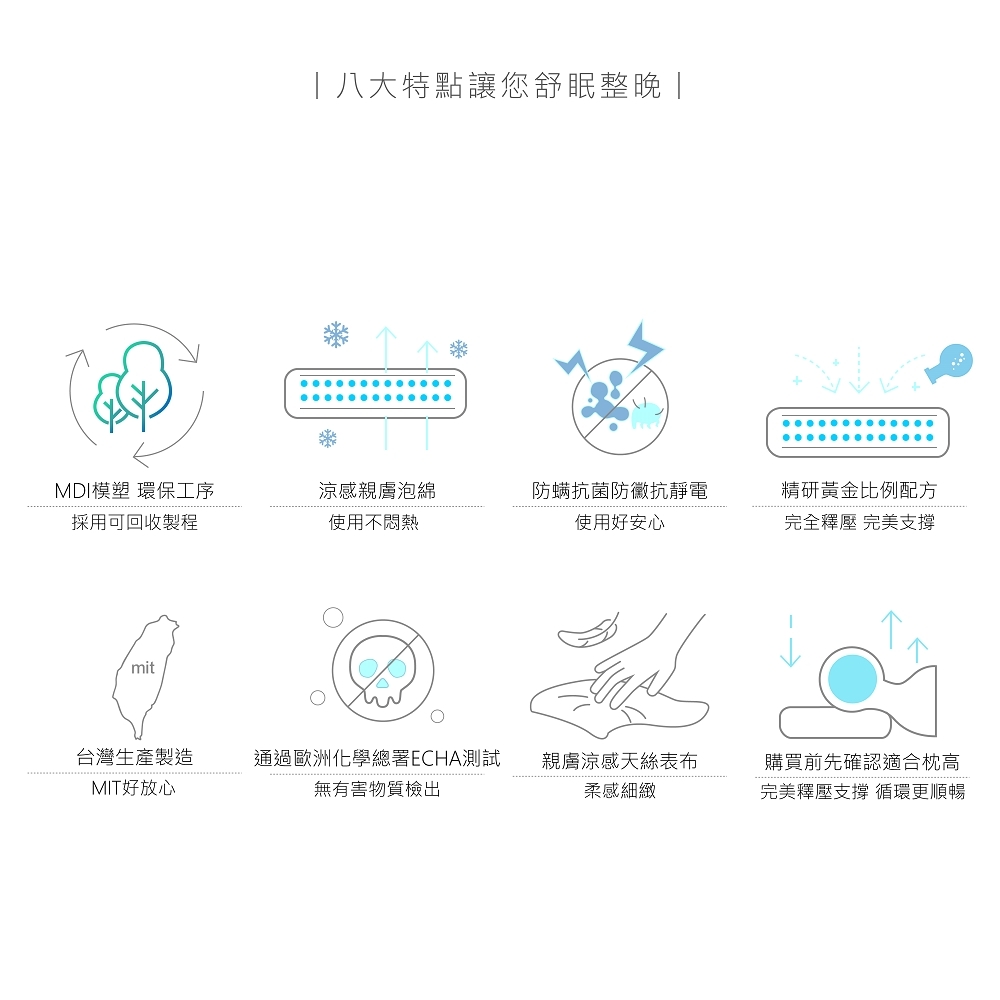 | 八大特點讓您舒眠整晚 |

MDI模塑 環保工序
採用可回收製程

涼感親膚泡綿
使用不悶熱

防螨抗菌防黴抗靜電
使用好安心

精研黃金比例配方
完全釋壓 完美支撐

mit

台灣生產製造
MIT好放心

通過歐洲化學總署ECHA測試
無有害物質檢出

親膚涼感天絲表布
柔感細緻

購買前先確認適合枕高
完美釋壓支撐 循環更順暢