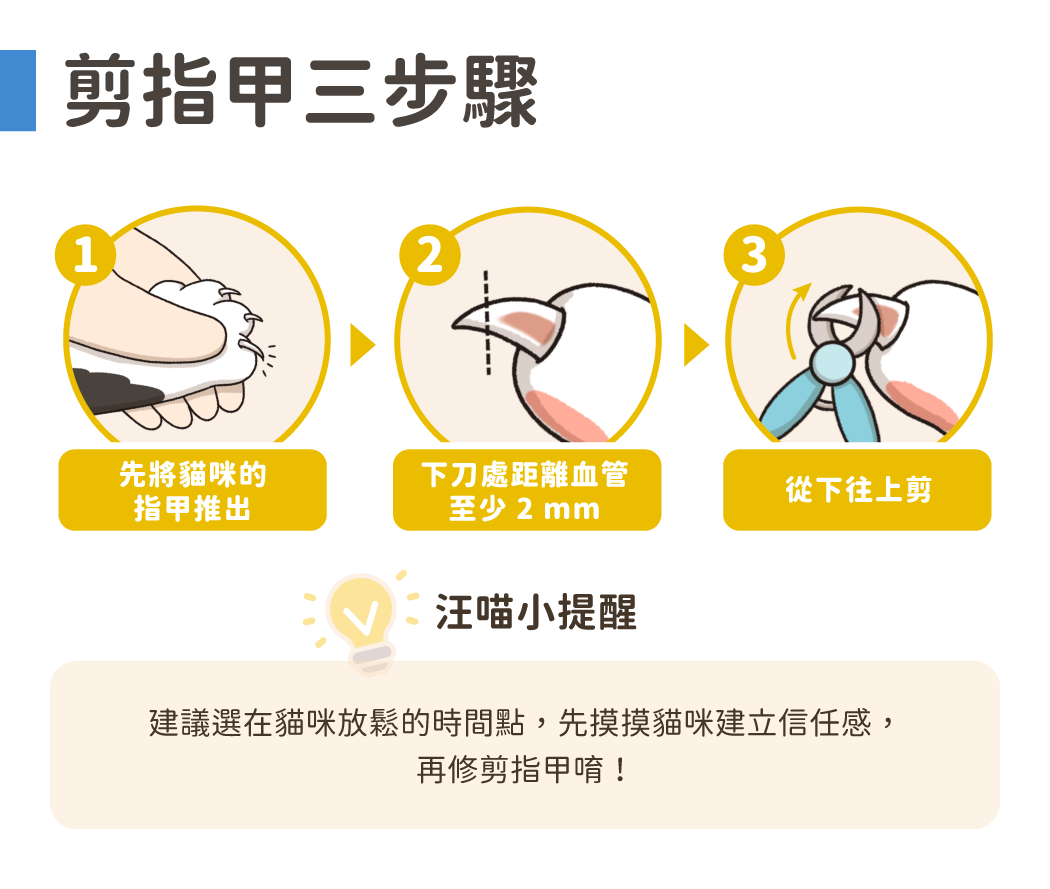 剪指甲三步驟

1

先將貓咪的指甲推出

2

下刀處距離血管至少 2 mm

3

從下往上剪

汪喵小提醒

建議選在貓咪放鬆的時間點，先摸摸貓咪建立信任感，再修剪指甲唷！